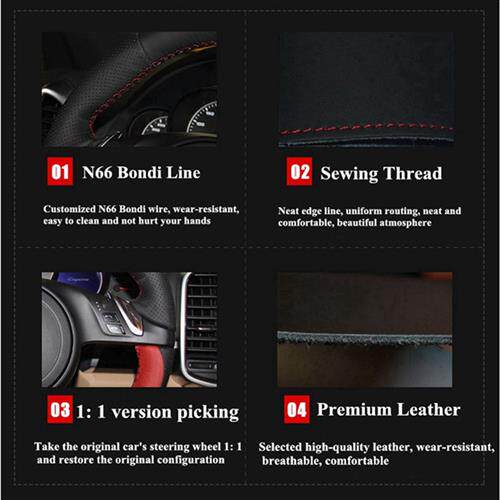 01 N66 Bondi Line

Customized N66 Bondi wire, wear-resistant, easy to clean and not hurt your hands

02 Sewing Thread

Neat edge line, uniform routing, neat and comfortable, beautiful atmosphere

03 1: 1 version picking

Take the original car's steering wheel 1: 1 and restore the original configuration

04 Premium Leather

Selected high-quality leather, wear-resistant, breathable, comfortable