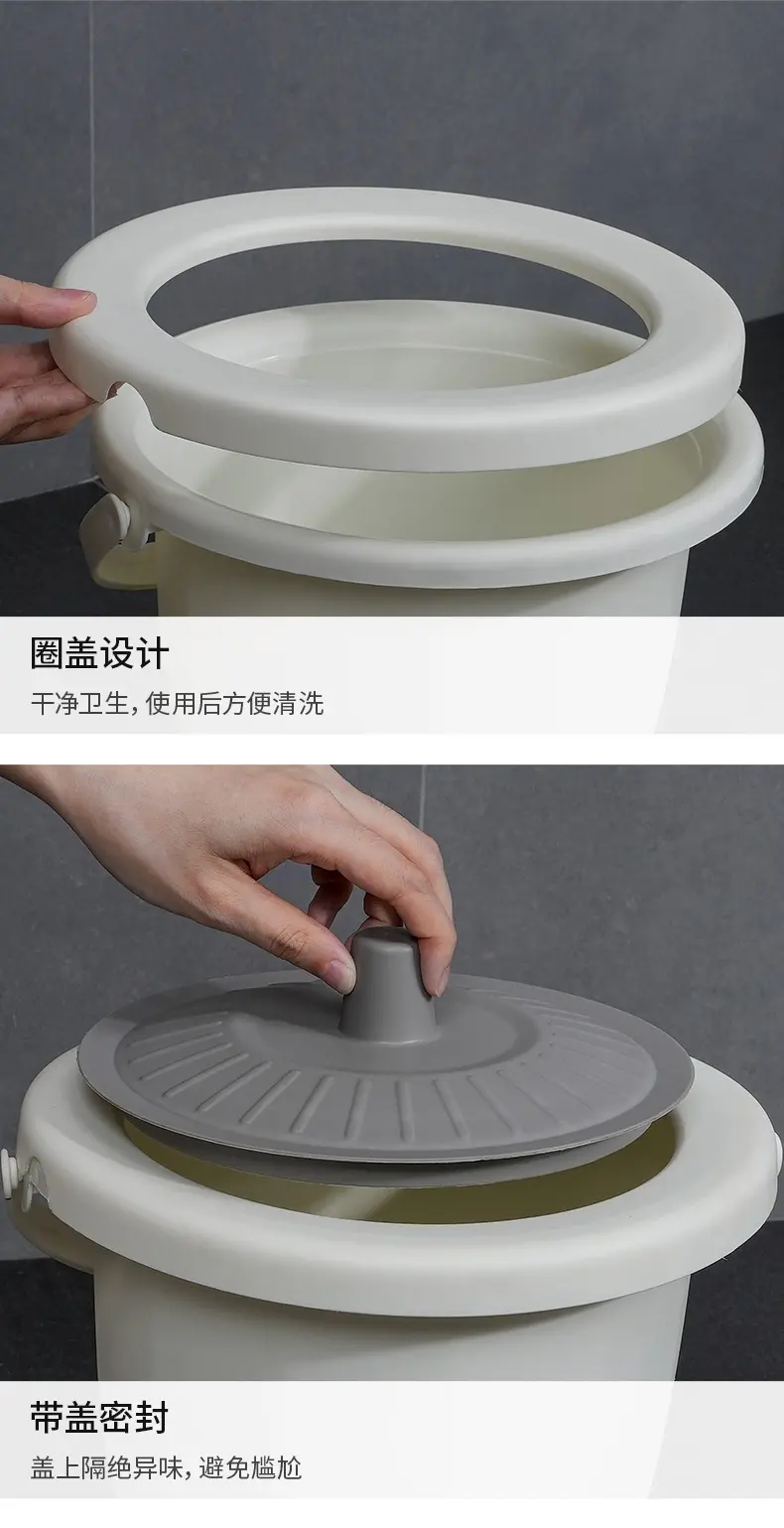 圈盖设计

干净卫生，使用后方便清洗

带盖密封

盖上隔绝异味，避免尴尬