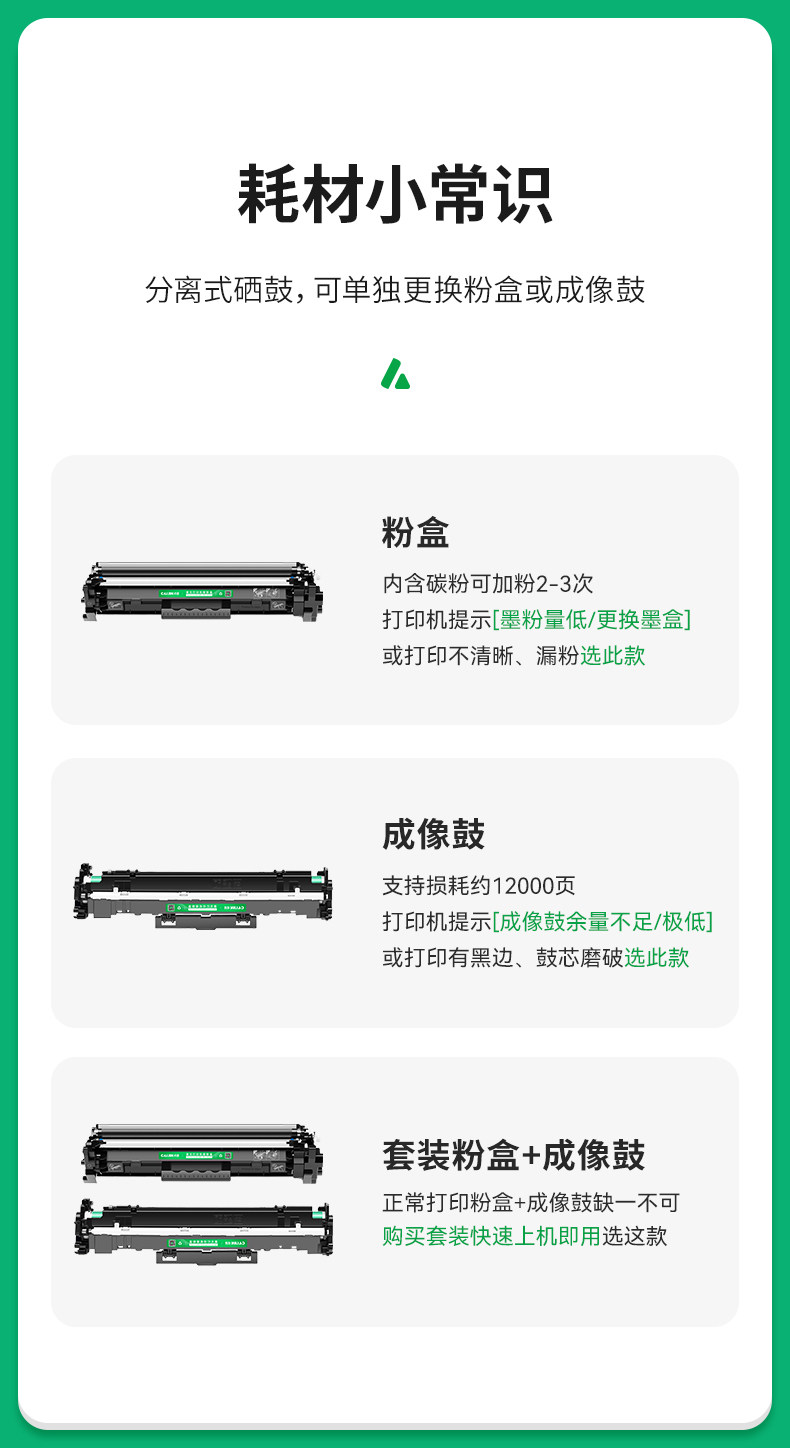 耗材小常识

分离式硒鼓，可单独更换粉盒或成像鼓

粉盒

内含碳粉可加粉2-3次
打印机提示[墨粉量低/更换墨盒]
或打印不清晰、漏粉选此款

成像鼓

支持损耗约12000页
打印机提示[成像鼓余量不足/极低]
或打印有黑边、鼓芯磨破选此款

套装粉盒+成像鼓

正常打印粉盒+成像鼓缺一不可
购买套装快速上机即用选这款