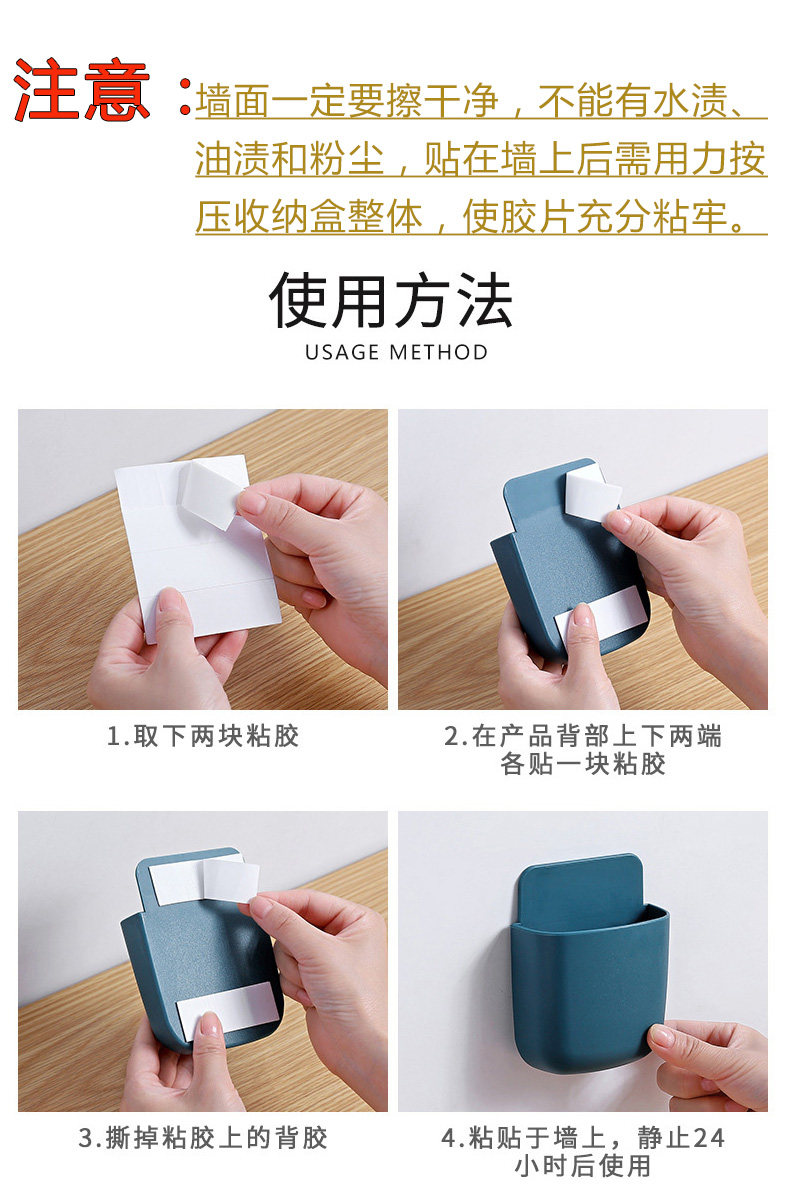 注意：墙面一定要擦干净，不能有水渍、油渍和粉尘，贴在墙上后需用力按压收纳盒整体，使胶片充分粘牢。

使用方法
USAGE METHOD

1.取下两块粘胶

2.在产品背部上下两端各贴一块粘胶

3.撕掉粘胶上的背胶

4.粘贴于墙上，静止24小时后使用