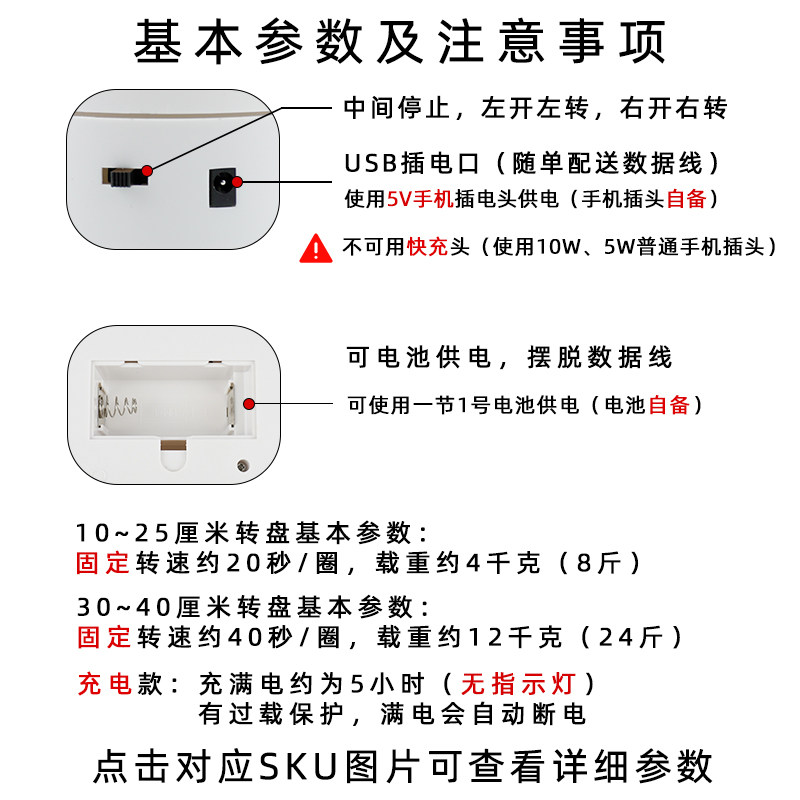 基本参数及注意事项

中间停止，左开左转，右开右转

USB插电口（随单配送数据线）
使用5V手机插电头供电（手机插头自备）

不可用快充头（使用10W、5W普通手机插头）

可电池供电，摆脱数据线
可使用一节1号电池供电（电池自备）

10~25厘米转盘基本参数：
固定转速约20秒/圈，载重约4千克（8斤）

30~40厘米转盘基本参数：
固定转速约40秒/圈，载重约12千克（24斤）

充电款：充满电约为5小时（无指示灯）
有过载保护，满电会自动断电

点击对应SKU图片可查看详细参数