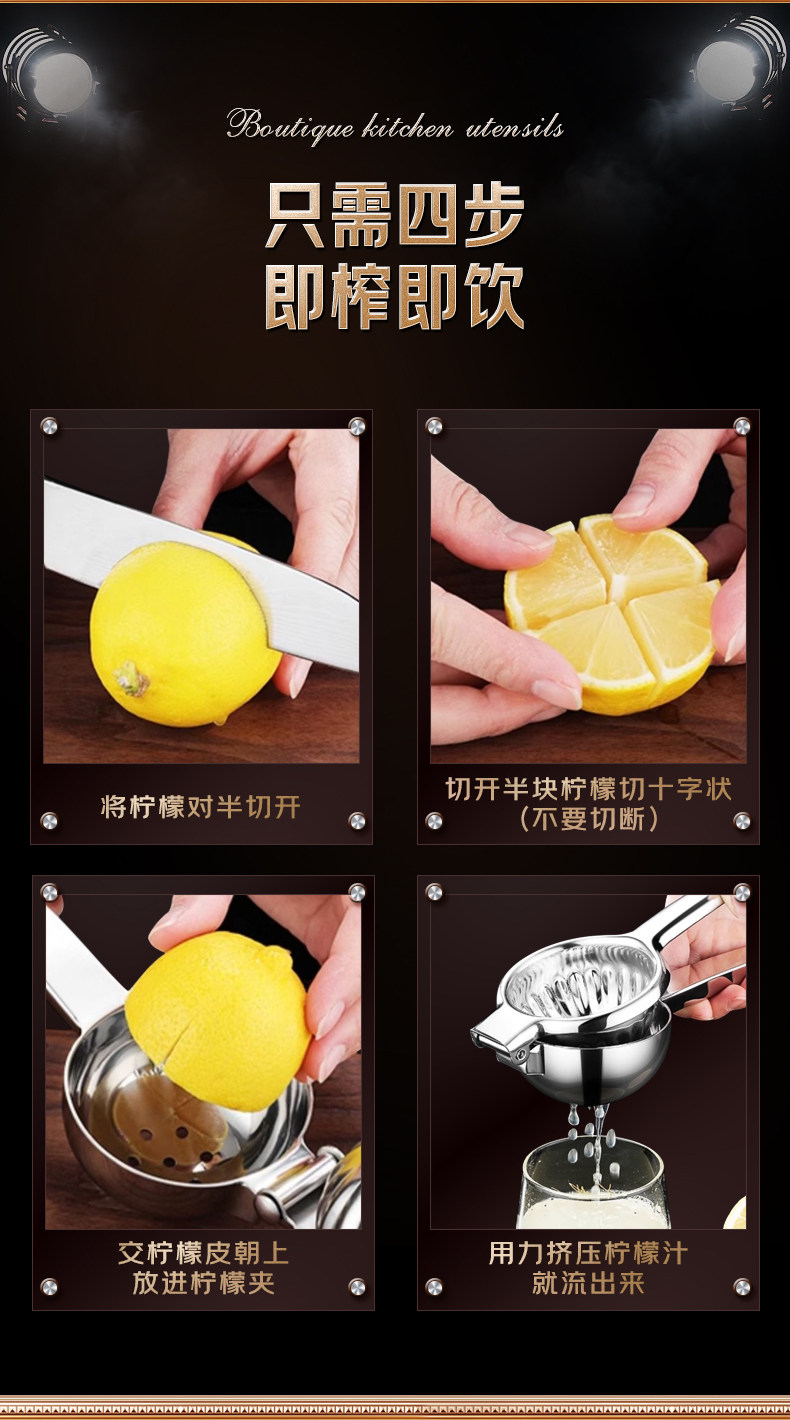 Boutique kitchen utensils

只需四步
即榨即饮

将柠檬对半切开

切开半块柠檬切十字状
（不要切断）

交柠檬皮朝上
放进柠檬夹

用力挤压柠檬汁
就流出来