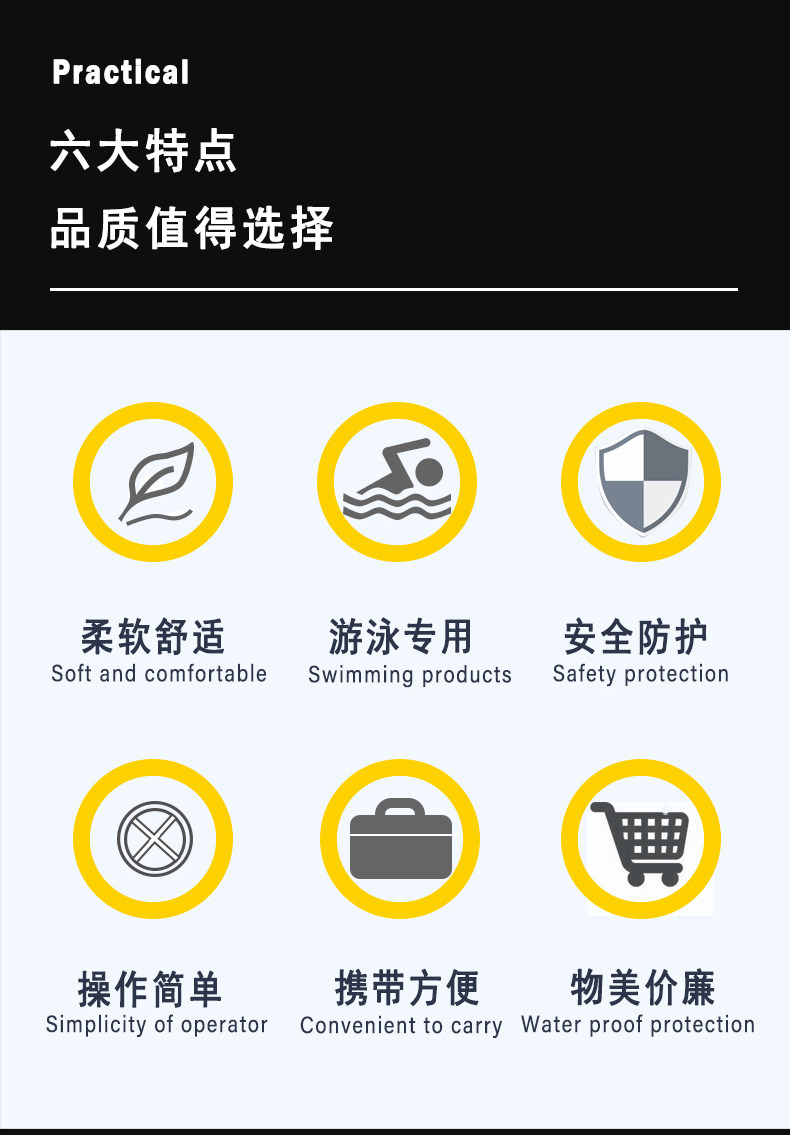 Practical

六大特点

品质值得选择

柔软舒适
Soft and comfortable

游泳专用
Swimming products

安全防护
Safety protection

操作简单
Simplicity of operator

携带方便
Convenient to carry

物美价廉
Water proof protection