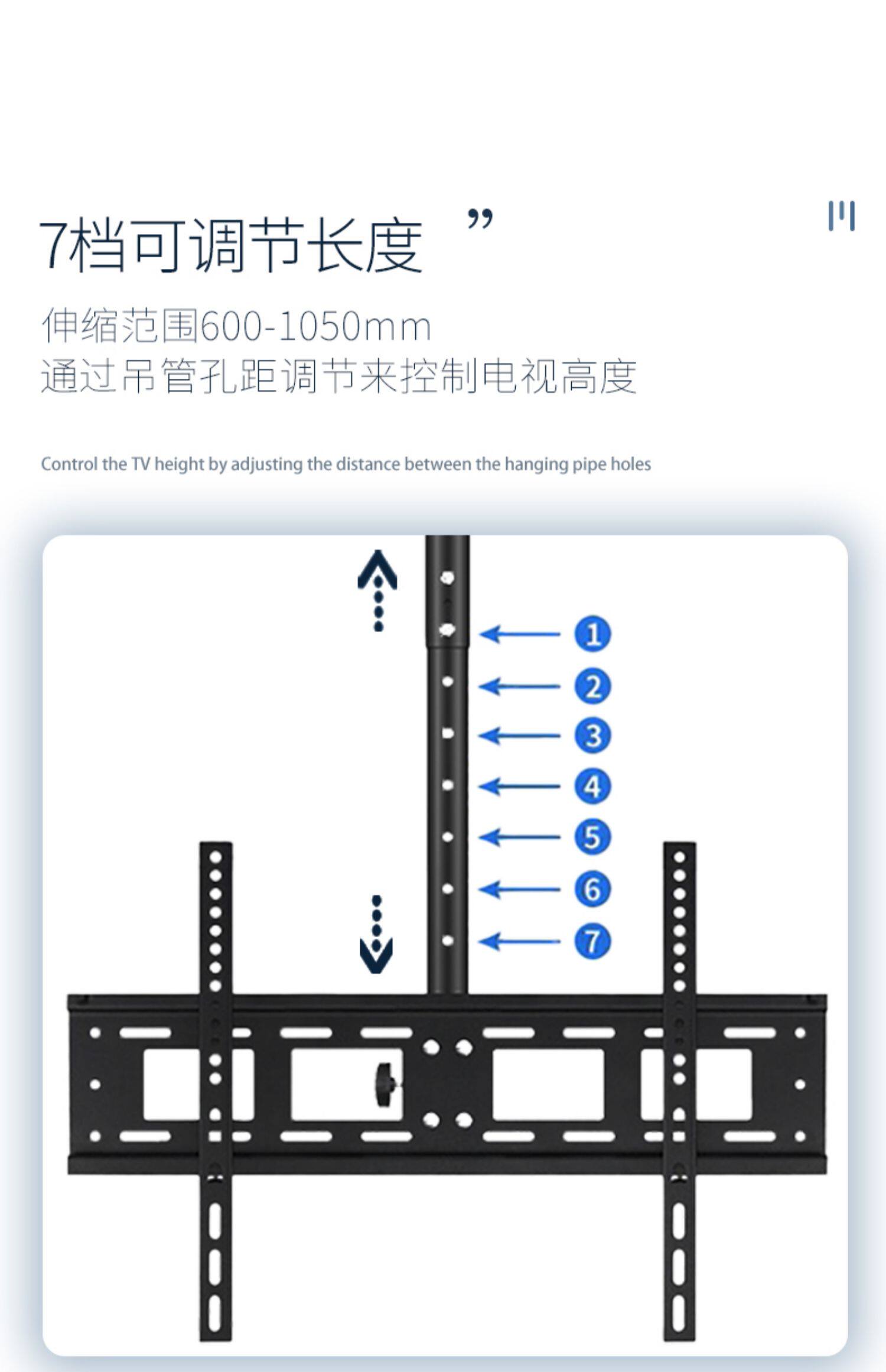 7档可调节长度 ”

伸缩范围600-1050mm
通过吊管孔距调节来控制电视高度

Control the TV height by adjusting the distance between the hanging pipe holes

1
2
3
4
5
6
7