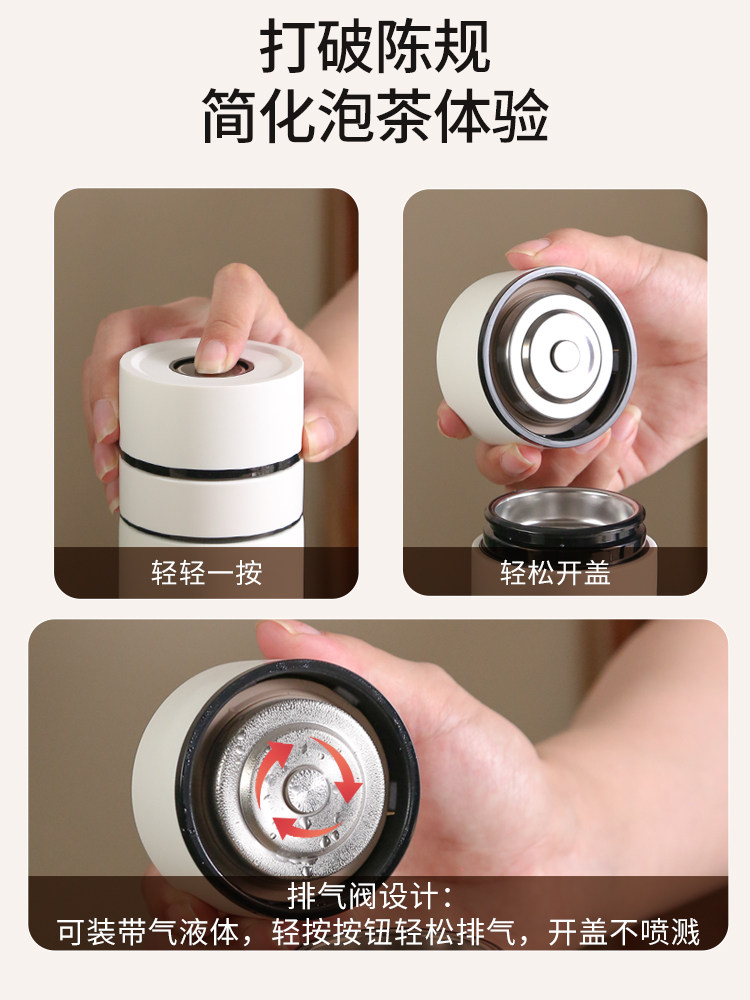 打破陈规
简化泡茶体验

轻轻一按

轻松开盖

排气阀设计：
可装带气液体，轻按按钮轻松排气，开盖不喷溅