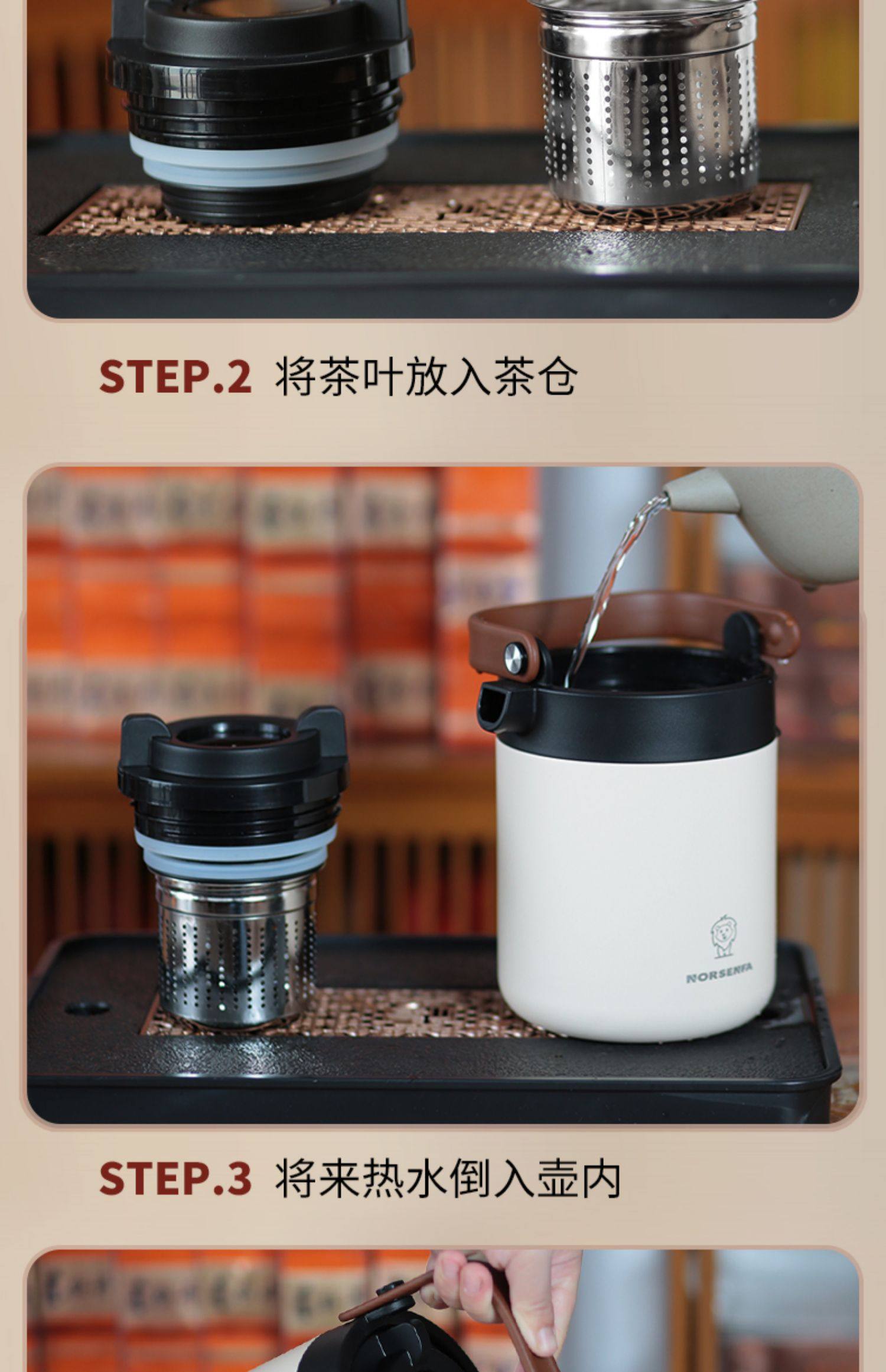 STEP.2 将茶叶放入茶仓

NORSENFA

STEP.3 将来热水倒入壶内