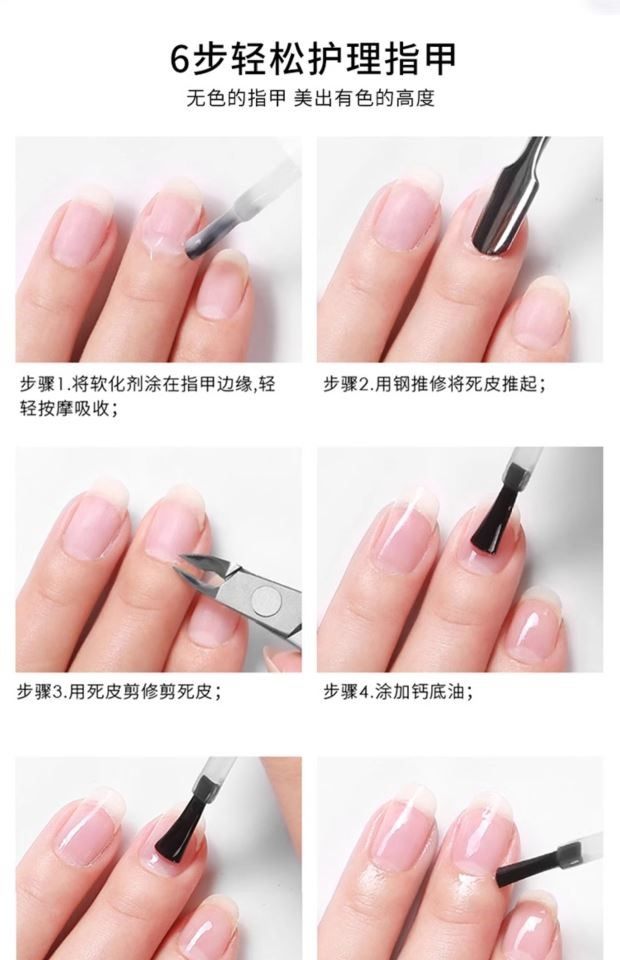 6步轻松护理指甲

无色的指甲 美出有色的高度

步骤1.将软化剂涂在指甲边缘,轻轻按摩吸收;

步骤2.用钢推修将死皮推起;

步骤3.用死皮剪修剪死皮;

步骤4.涂加钙底油;