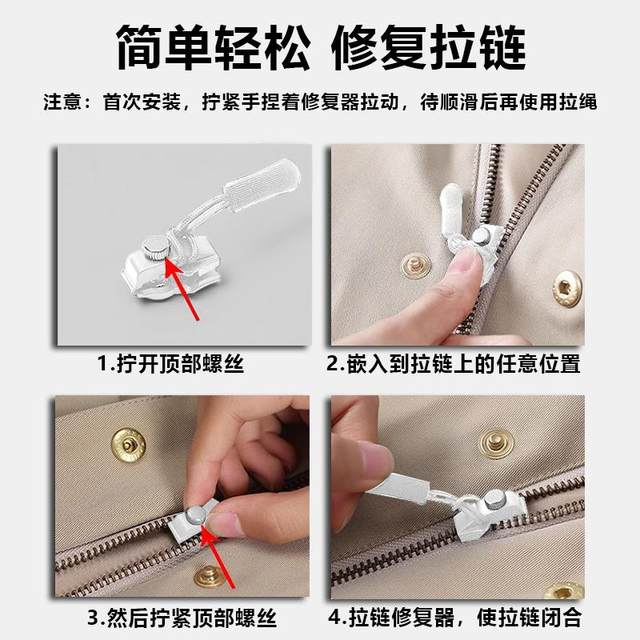 简单轻松 修复拉链

注意：首次安装，拧紧手捏着修复器拉动，待顺滑后再使用拉绳

1.拧开顶部螺丝

2.嵌入到拉链上的任意位置

3.然后拧紧顶部螺丝

4.拉链修复器，使拉链闭合