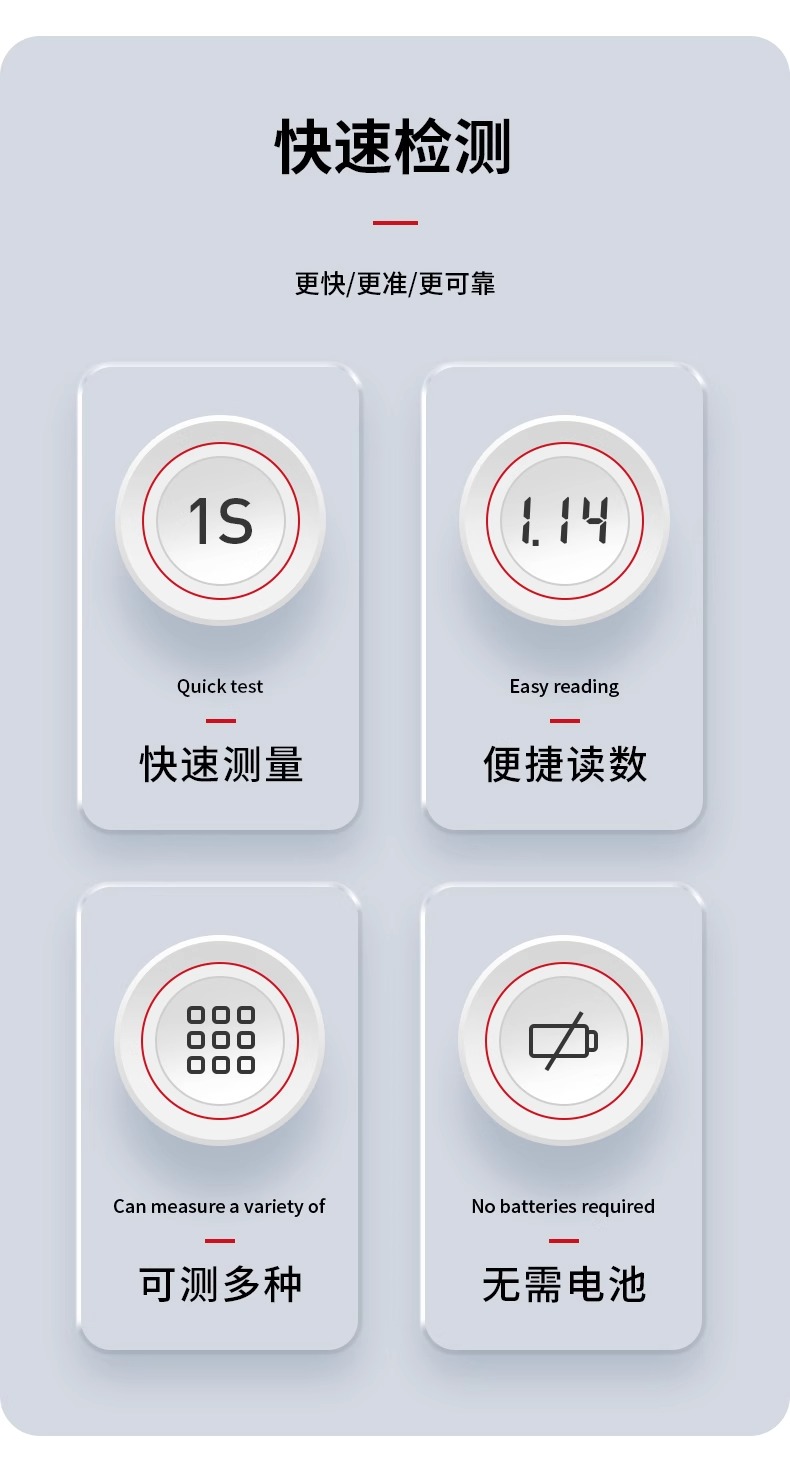 快速检测

更快/更准/更可靠

1S

Quick test

快速测量

1.14

Easy reading

便捷读数

Can measure a variety of

可测多种

No batteries required

无需电池