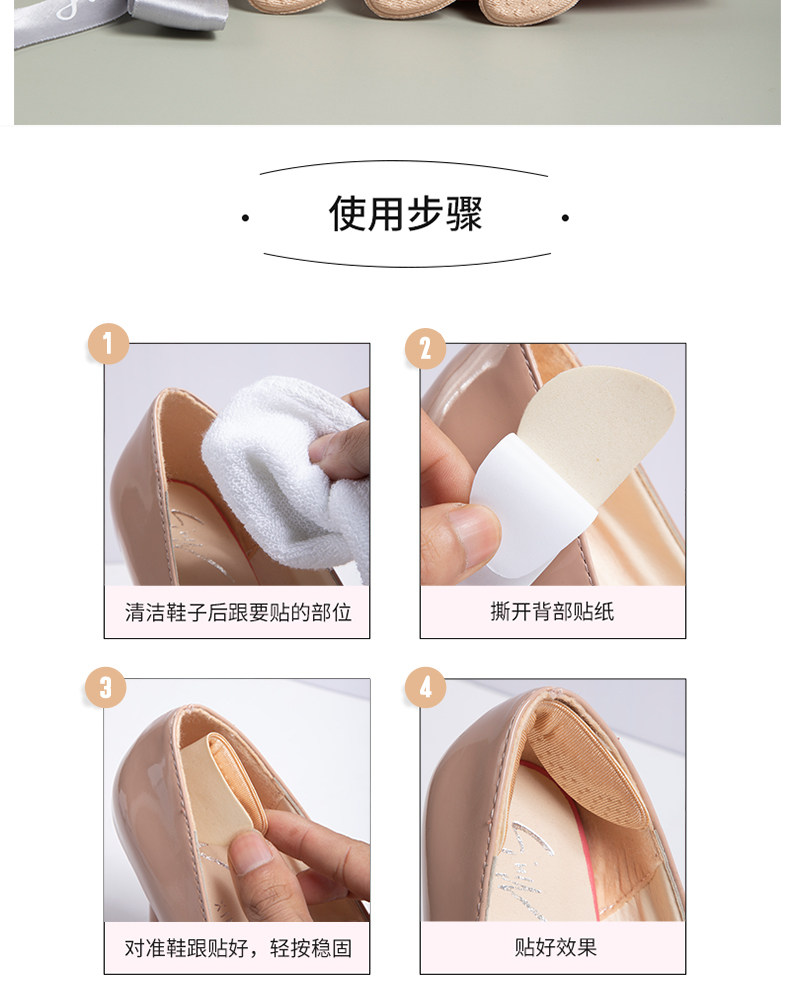 使用步骤

1
清洁鞋子后跟要贴的部位

2
撕开背部贴纸

3
对准鞋跟贴好，轻按稳固

4
贴好效果