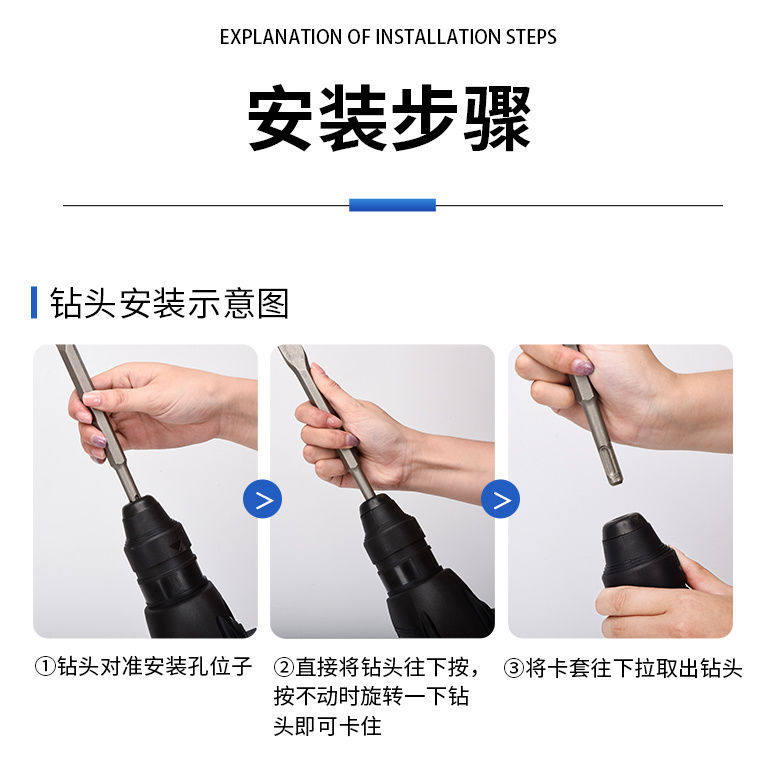 EXPLANATION OF INSTALLATION STEPS

安装步骤

钻头安装示意图

①钻头对准安装孔位子

②直接将钻头往下按，按不动时旋转一下钻头即可卡住

③将卡套往下拉取出钻头