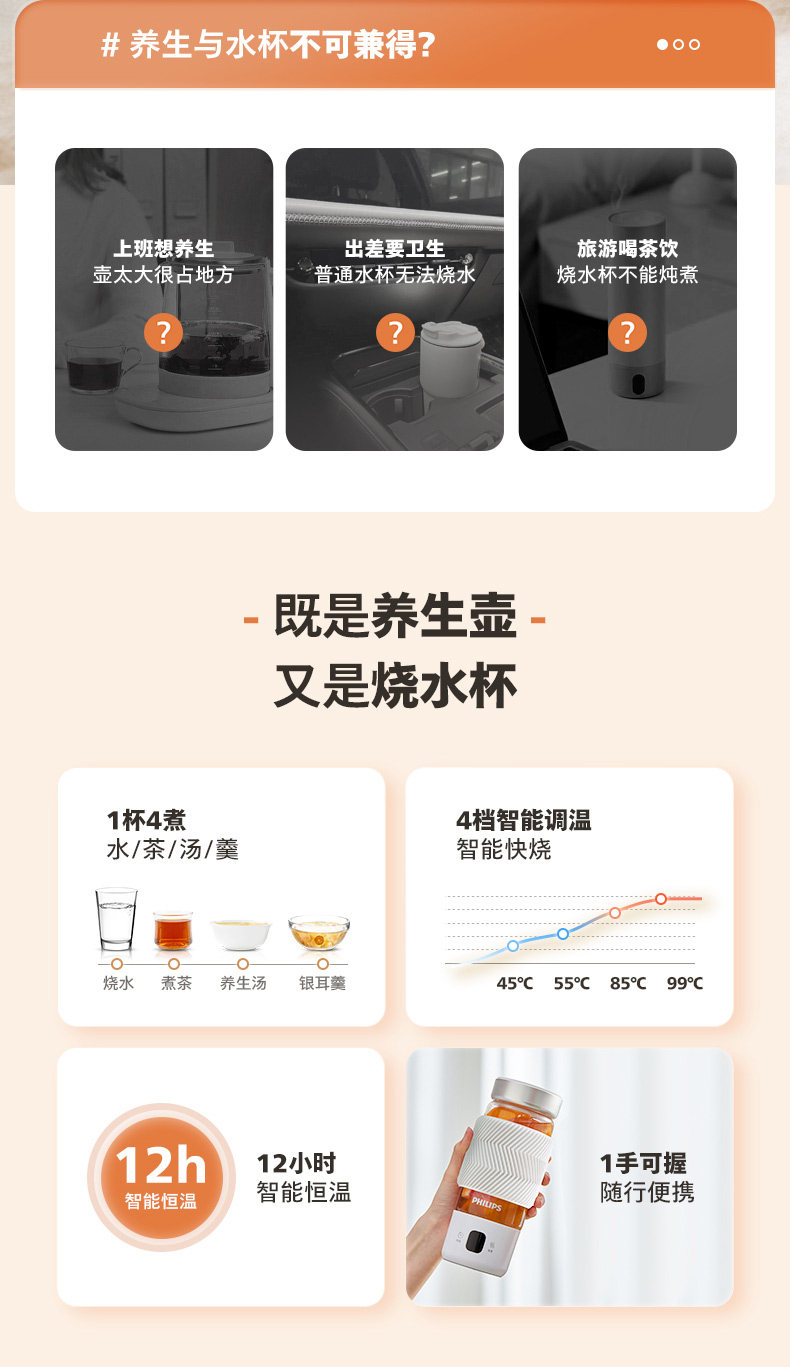 # 养生与水杯不可兼得?

上班想养生
壶太大很占地方
?

出差要卫生
普通水杯无法烧水
?

旅游喝茶饮
烧水杯不能炖煮
?

- 既是养生壶 -
又是烧水杯

1杯4煮
水/茶/汤/羹

烧水 煮茶 养生汤 银耳羹

4档智能调温
智能快烧

45℃ 55℃ 85℃ 99℃

12h
智能恒温

12小时
智能恒温

PHILIPS

1手可握
随行便携