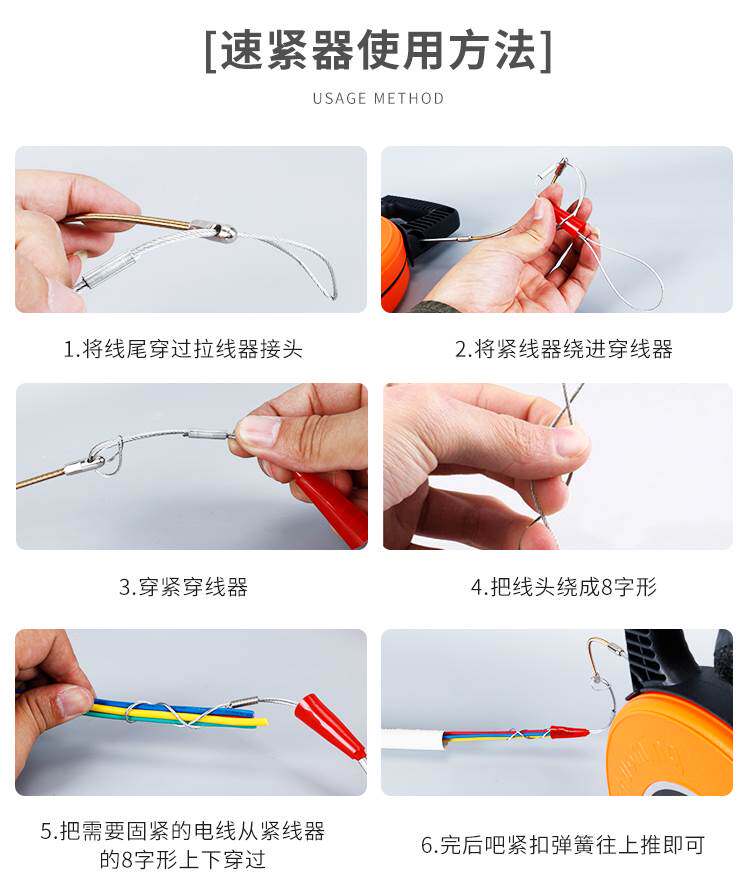 [速紧器使用方法]

USAGE METHOD

1.将线尾穿过拉线器接头

2.将紧线器绕进穿线器

3.穿紧穿线器

4.把线头绕成8字形

5.把需要固紧的电线从紧线器的8字形上下穿过

6.完后吧紧扣弹簧往上推即可