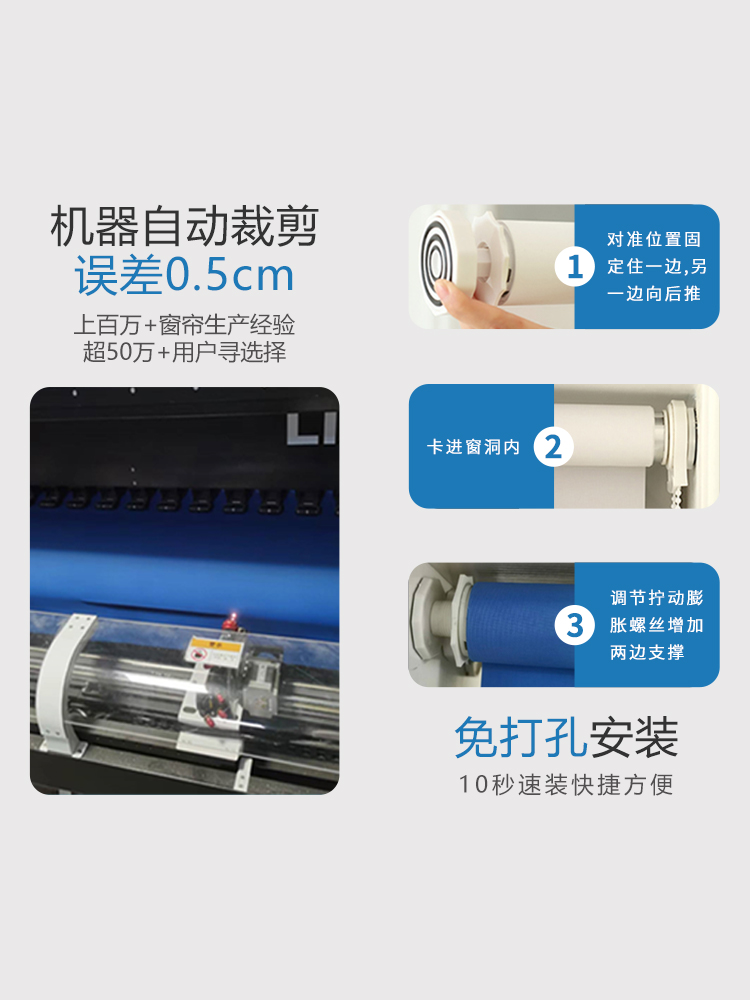 机器自动裁剪
误差0.5cm
上百万+窗帘生产经验
超50万+用户寻选择

LI

1 对准位置固定住一边,另一边向后推

卡进窗洞内 2

3 调节拧动膨胀螺丝增加两边支撑

免打孔安装
10秒速装快捷方便