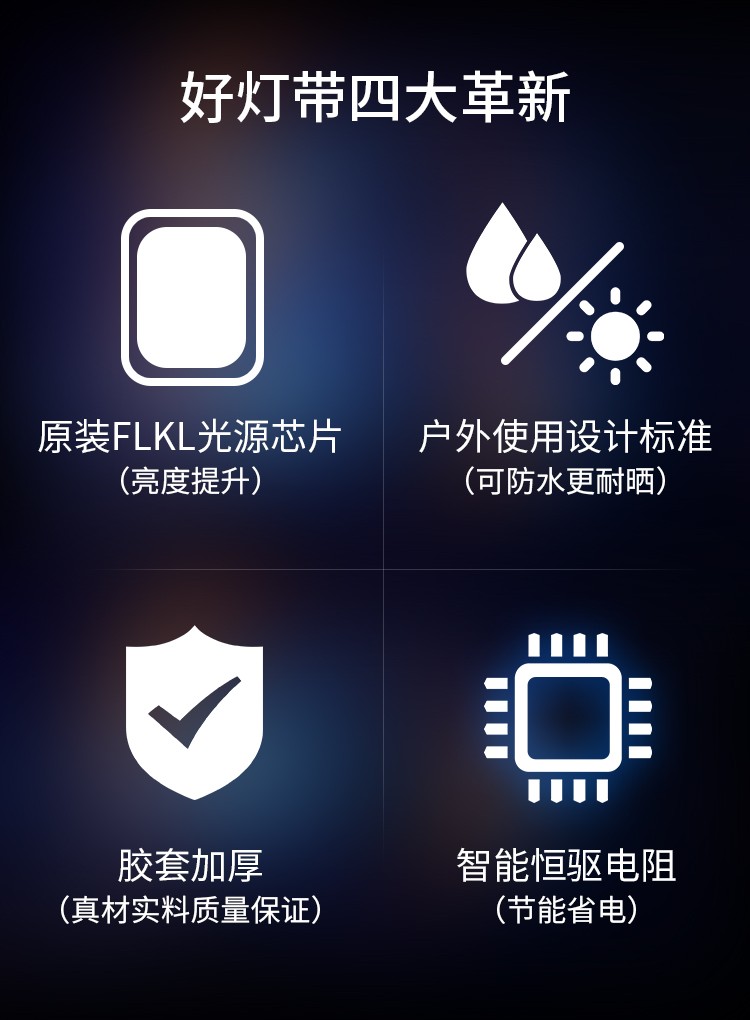 好灯带四大革新

原装FLKL光源芯片
(亮度提升)

户外使用设计标准
(可防水更耐晒)

胶套加厚
(真材实料质量保证)

智能恒驱电阻
(节能省电)