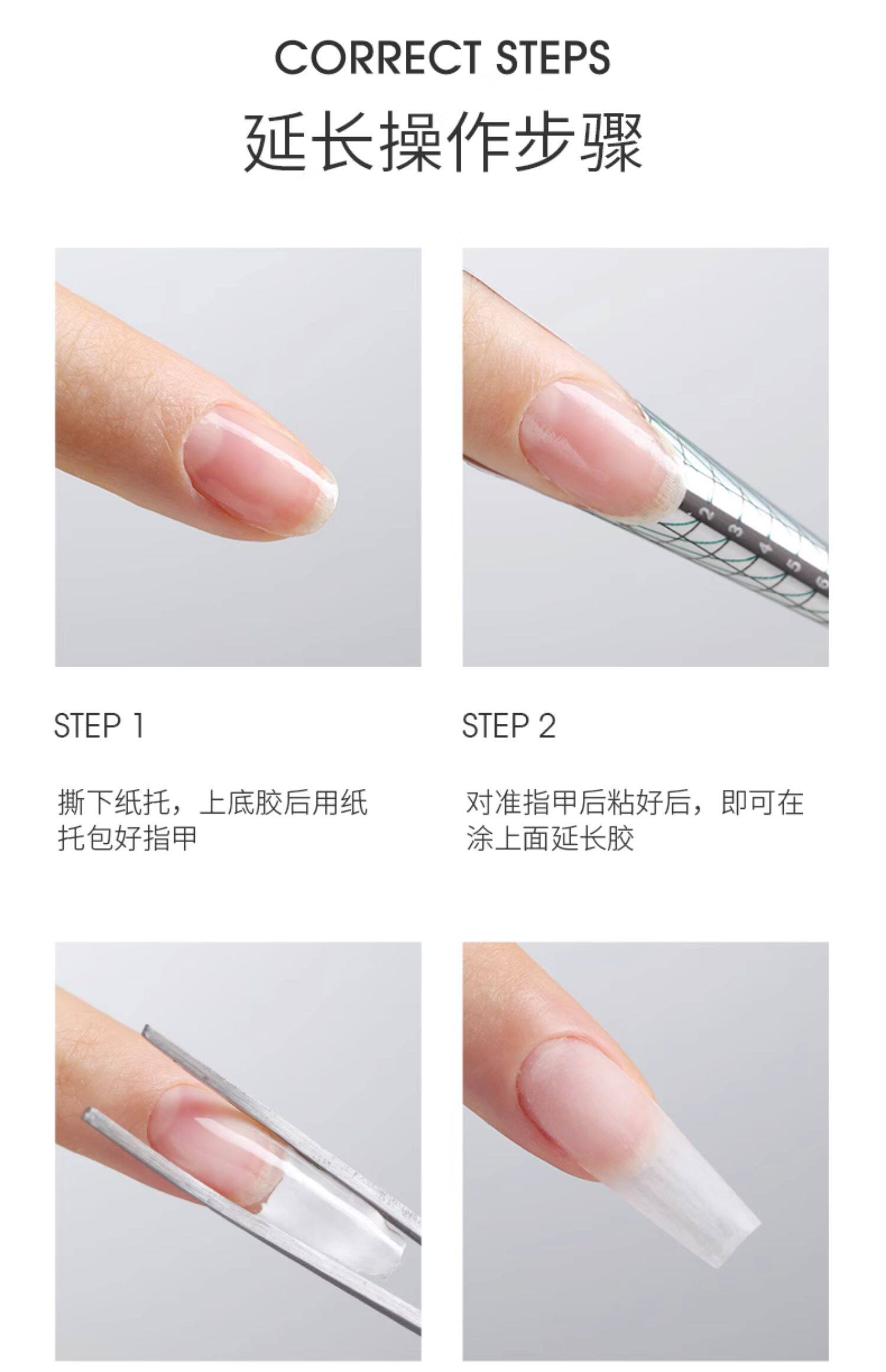 CORRECT STEPS

延长操作步骤

2
3
4
5
6

STEP 1

撕下纸托，上底胶后用纸托包好指甲

STEP 2

对准指甲后粘好后，即可在涂上面延长胶