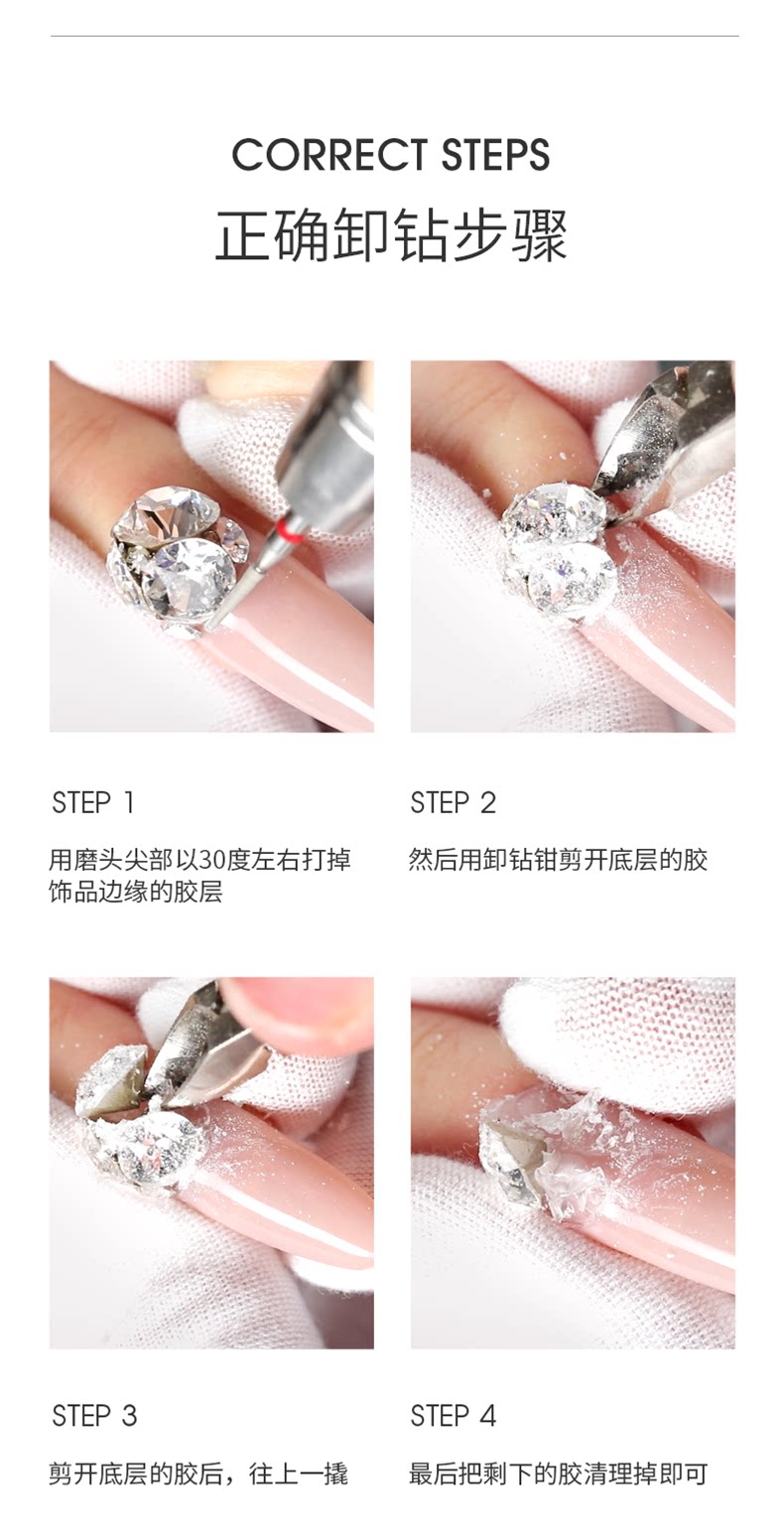 CORRECT STEPS
正确卸钻步骤

STEP 1

用磨头尖部以30度左右打掉饰品边缘的胶层

STEP 2

然后用卸钻钳剪开底层的胶

STEP 3

剪开底层的胶后，往上一撬

STEP 4

最后把剩下的胶清理掉即可