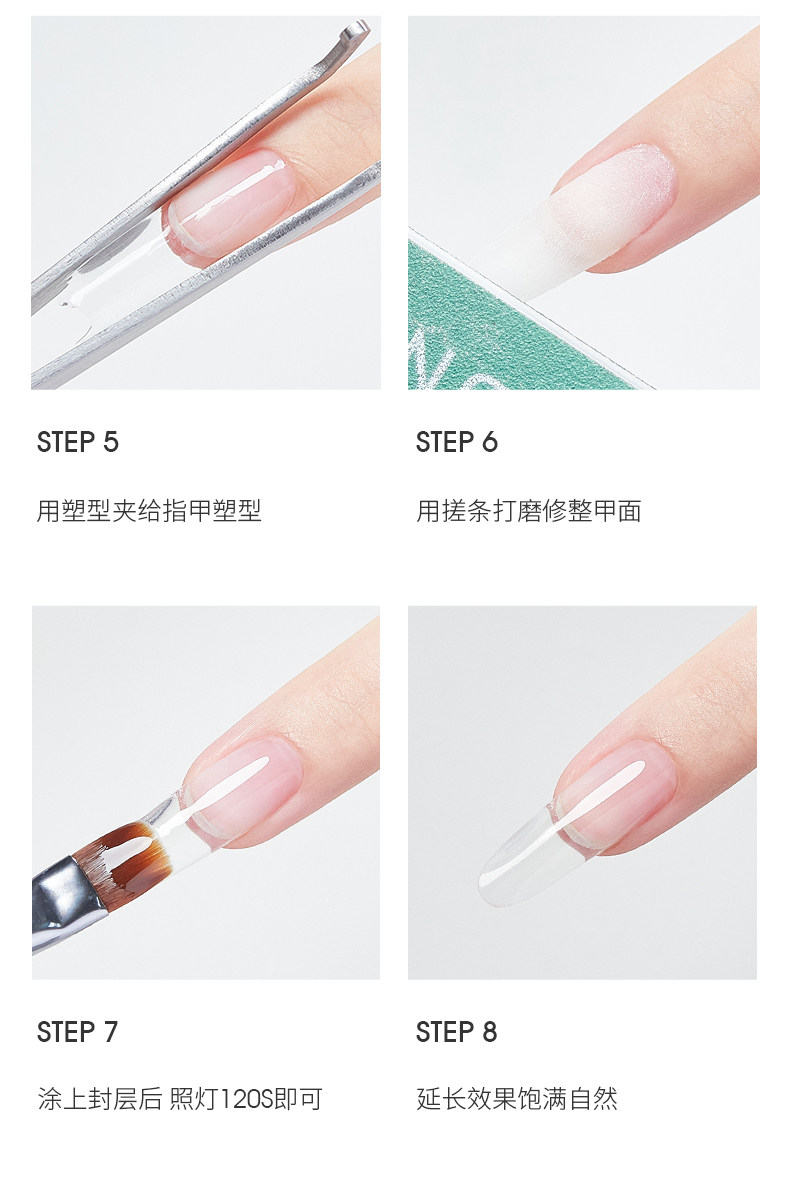 STEP 5

用塑型夹给指甲塑型

STEP 6

用搓条打磨修整甲面

STEP 7

涂上封层后 照灯120S即可

STEP 8

延长效果饱满自然