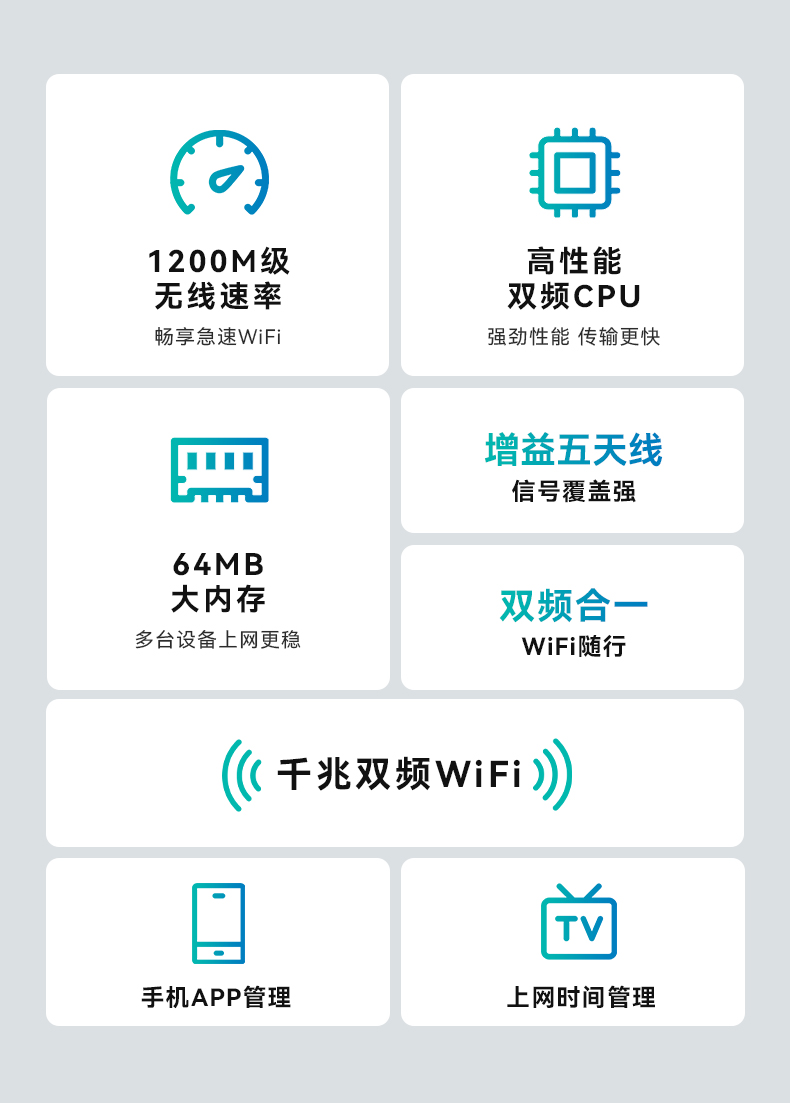 1200M级
无线速率
畅享急速WiFi

高性能
双频CPU
强劲性能 传输更快

64MB
大内存
多台设备上网更稳

增益五天线
信号覆盖强

双频合一
WiFi随行

千兆双频WiFi

手机APP管理

TV
上网时间管理