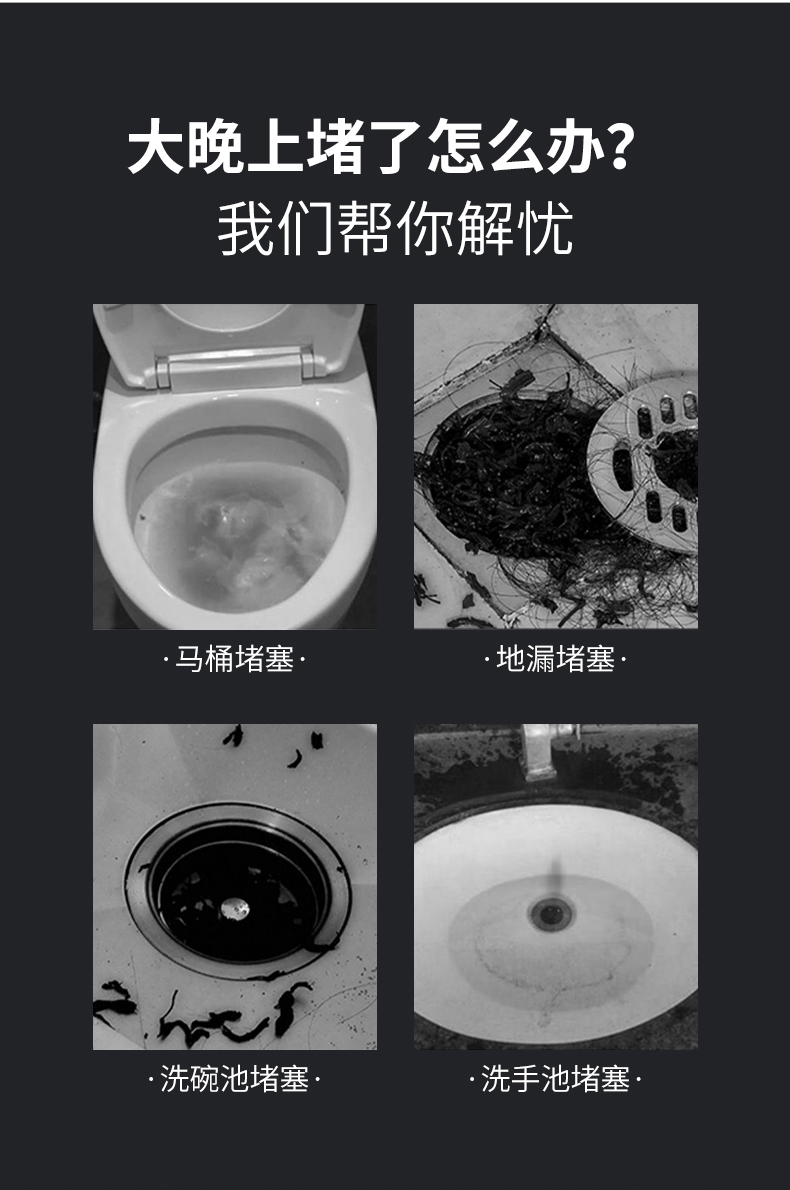 大晚上堵了怎么办?
我们帮你解忧

·马桶堵塞·

·地漏堵塞·

·洗碗池堵塞·

·洗手池堵塞·