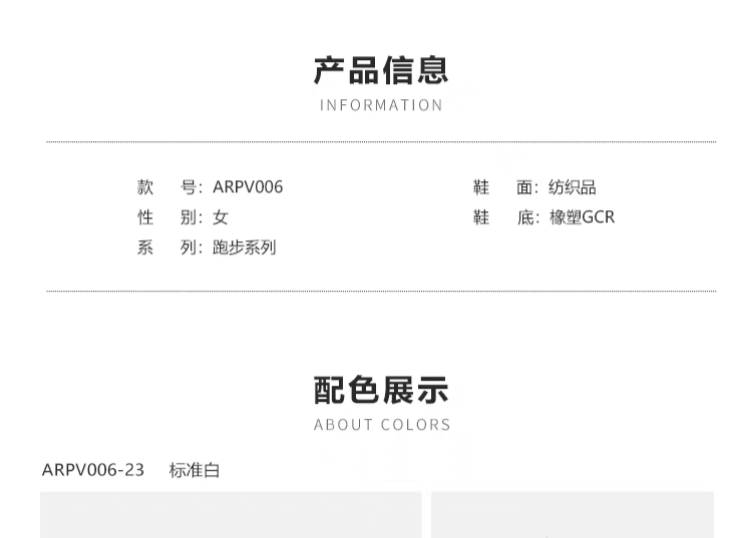 产品信息
INFORMATION

款　号：ARPV006
性　别：女
系　列：跑步系列

鞋　面：纺织品
鞋　底：橡塑GCR

配色展示
ABOUT COLORS

ARPV006-23　标准白