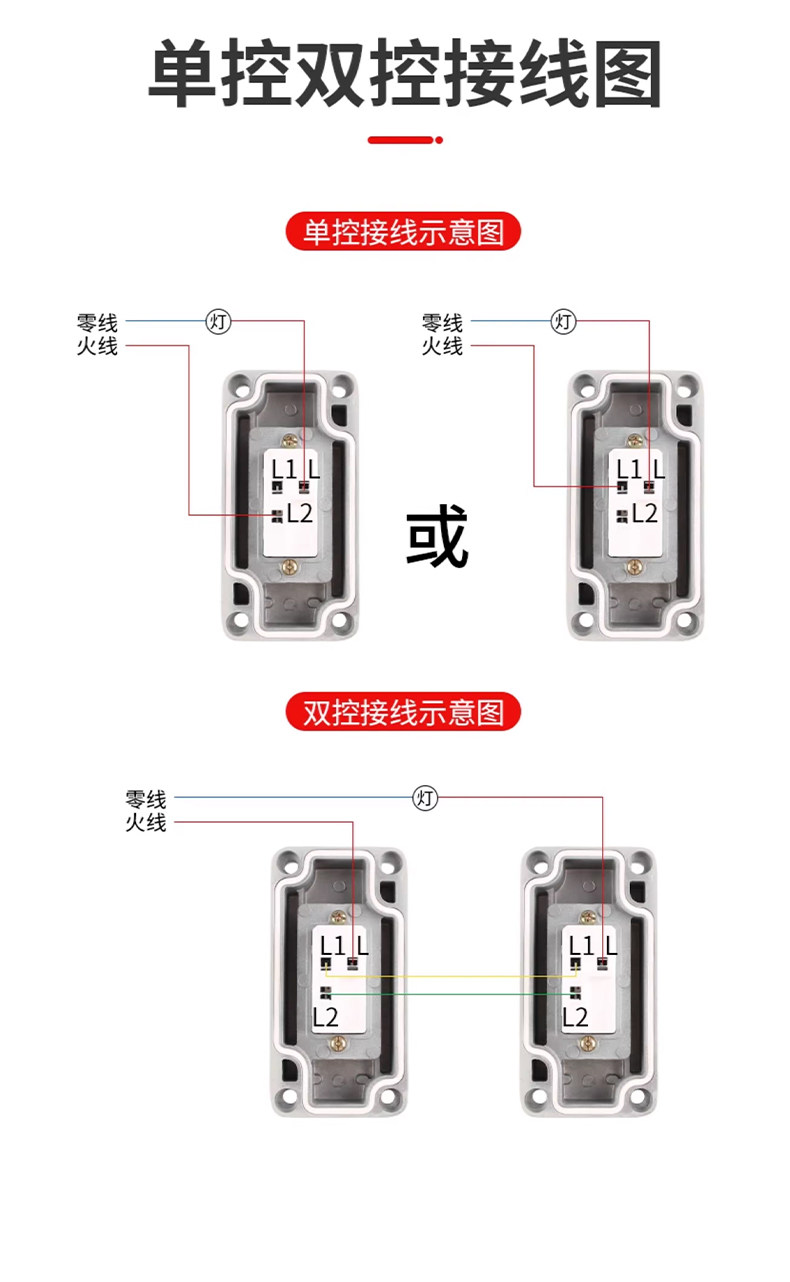 单控双控接线图

单控接线示意图

零线
火线
灯
L1 L
L2

或

零线
火线
灯
L1 L
L2

双控接线示意图

零线
火线
灯
L1 L
L2
L1 L
L2