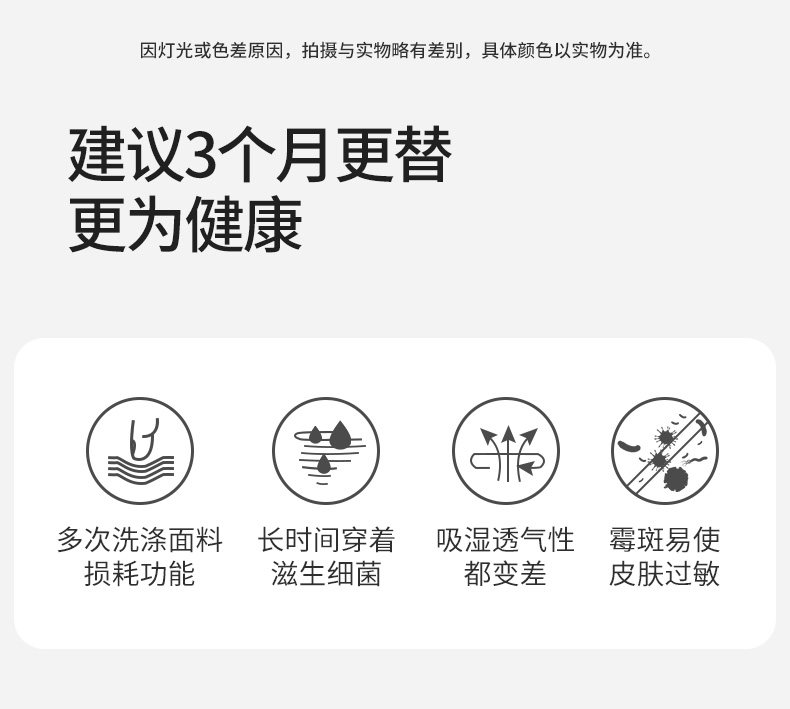 因灯光或色差原因，拍摄与实物略有差别，具体颜色以实物为准。

建议3个月更替
更为健康

多次洗涤面料
损耗功能

长时间穿着
滋生细菌

吸湿透气性
都变差

霉斑易使
皮肤过敏