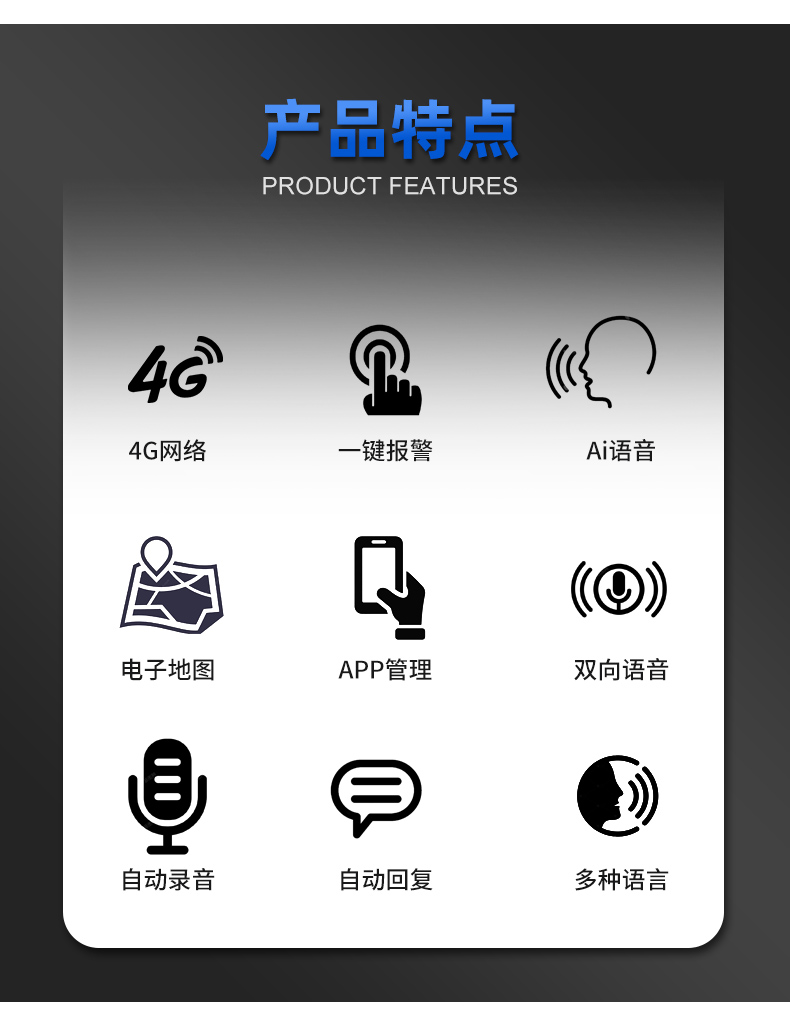 产品特点
PRODUCT FEATURES

4G

4G网络

一键报警

Ai语音

电子地图

APP管理

双向语音

自动录音

自动回复

多种语言