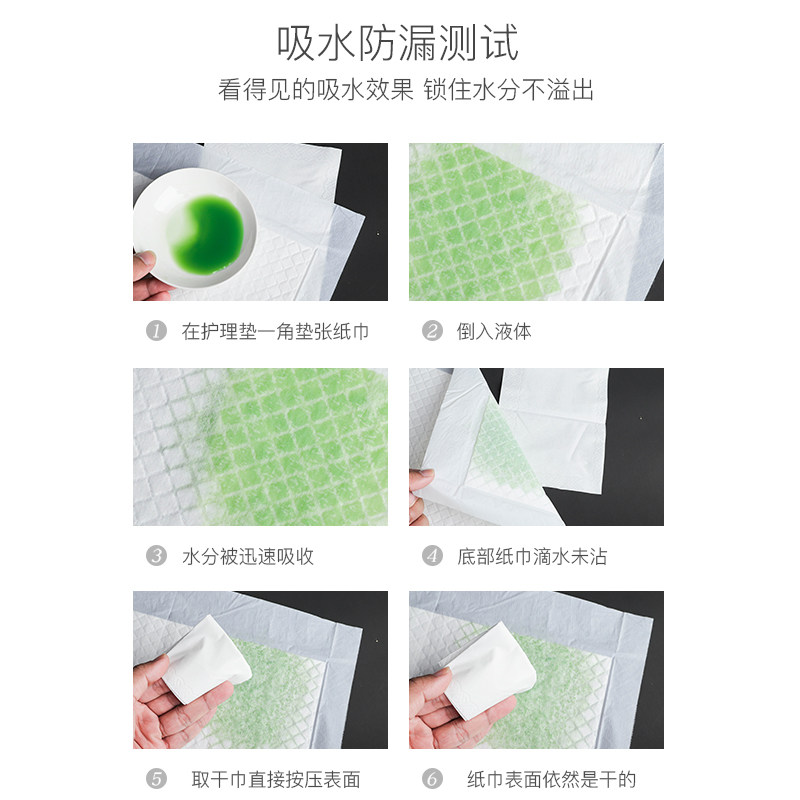 吸水防漏测试

看得见的吸水效果 锁住水分不溢出

1 在护理垫一角垫张纸巾

2 倒入液体

3 水分被迅速吸收

4 底部纸巾滴水未沾

5 取干巾直接按压表面

6 纸巾表面依然是干的