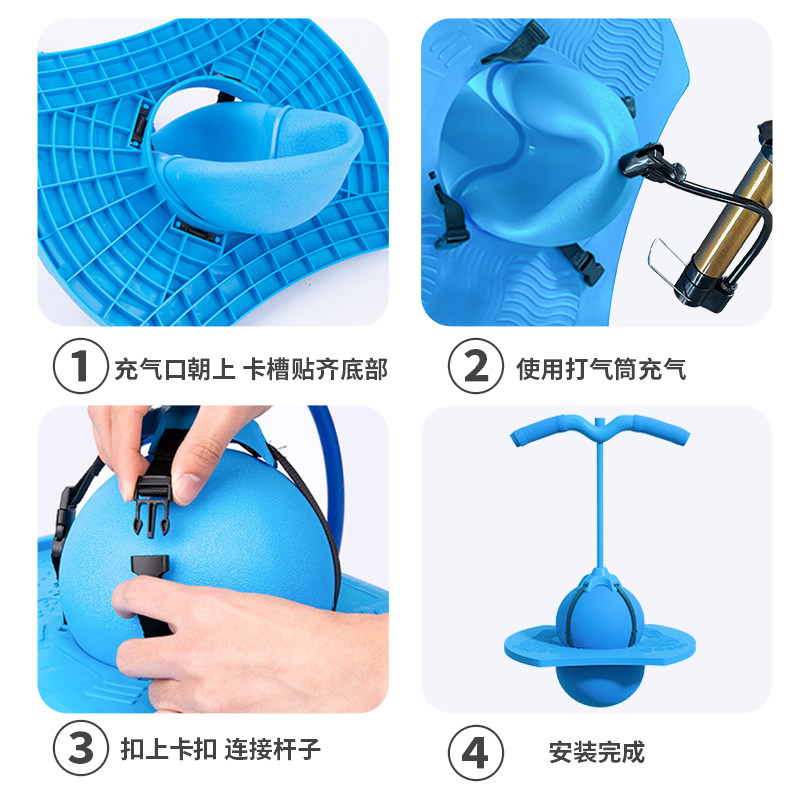 1 充气口朝上 卡槽贴齐底部

2 使用打气筒充气

3 扣上卡扣 连接杆子

4 安装完成