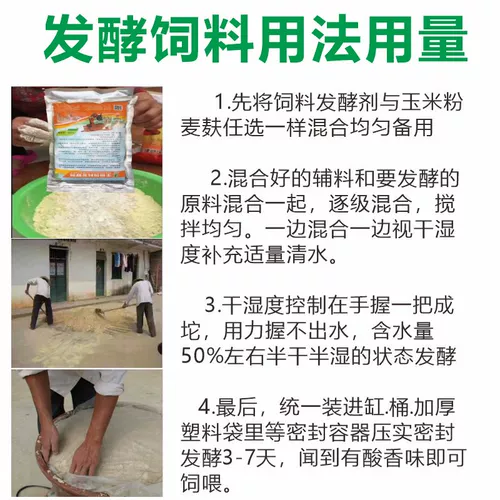 发酵饲料用法用量

1.先将饲料发酵剂与玉米粉麦麸任选一样混合均匀备用

2.混合好的辅料和要发酵的原料混合一起，逐级混合，搅拌均匀。一边混合一边视干湿度补充适量清水。

3.干湿度控制在手握一把成坨，用力握不出水，含水量50%左右半干半湿的状态发酵

4.最后，统一装进缸.桶.加厚塑料袋里等密封容器压实密封发酵3-7天，闻到有酸香味即可饲喂。