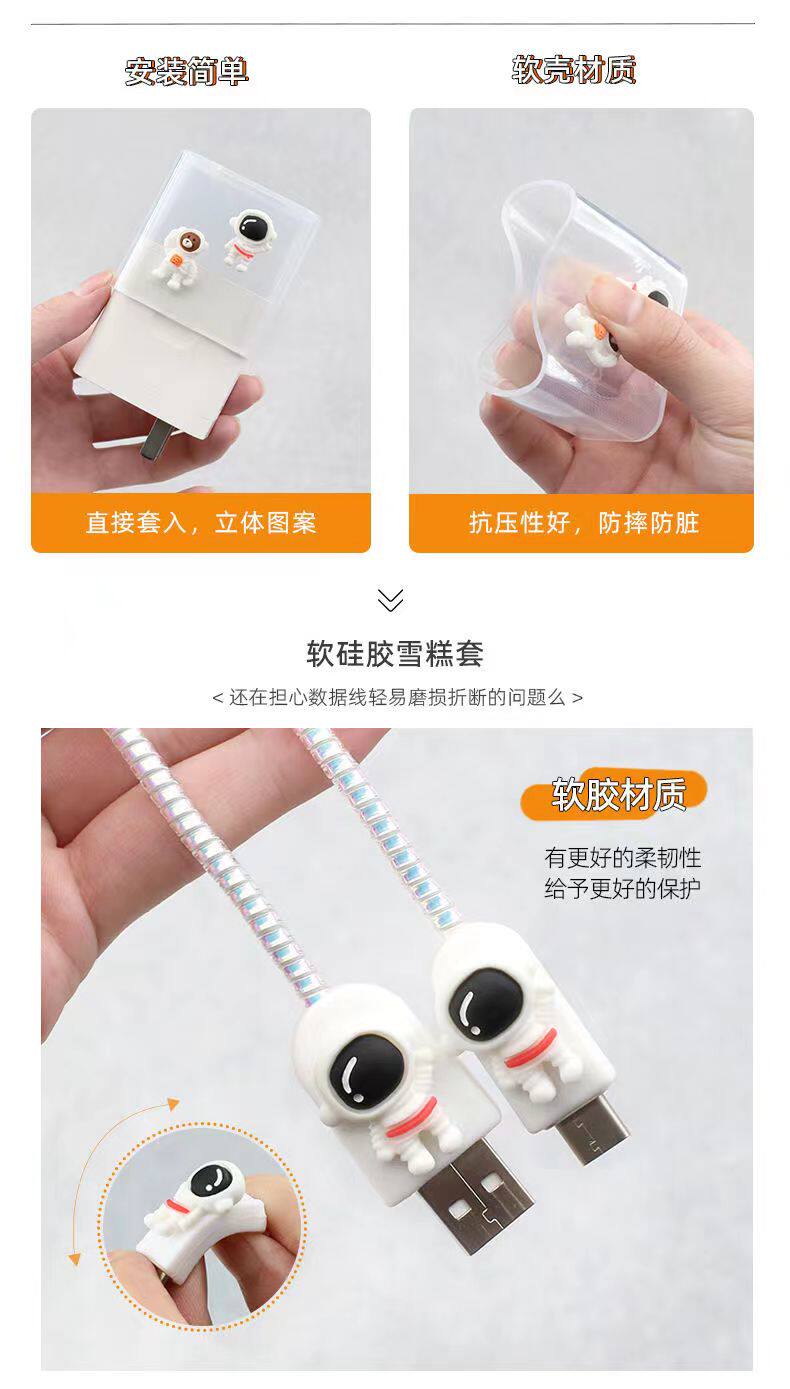 安装简单

直接套入，立体图案

软壳材质

抗压性好，防摔防脏

软硅胶雪糕套

< 还在担心数据线轻易磨损折断的问题么 >

软胶材质

有更好的柔韧性
给予更好的保护