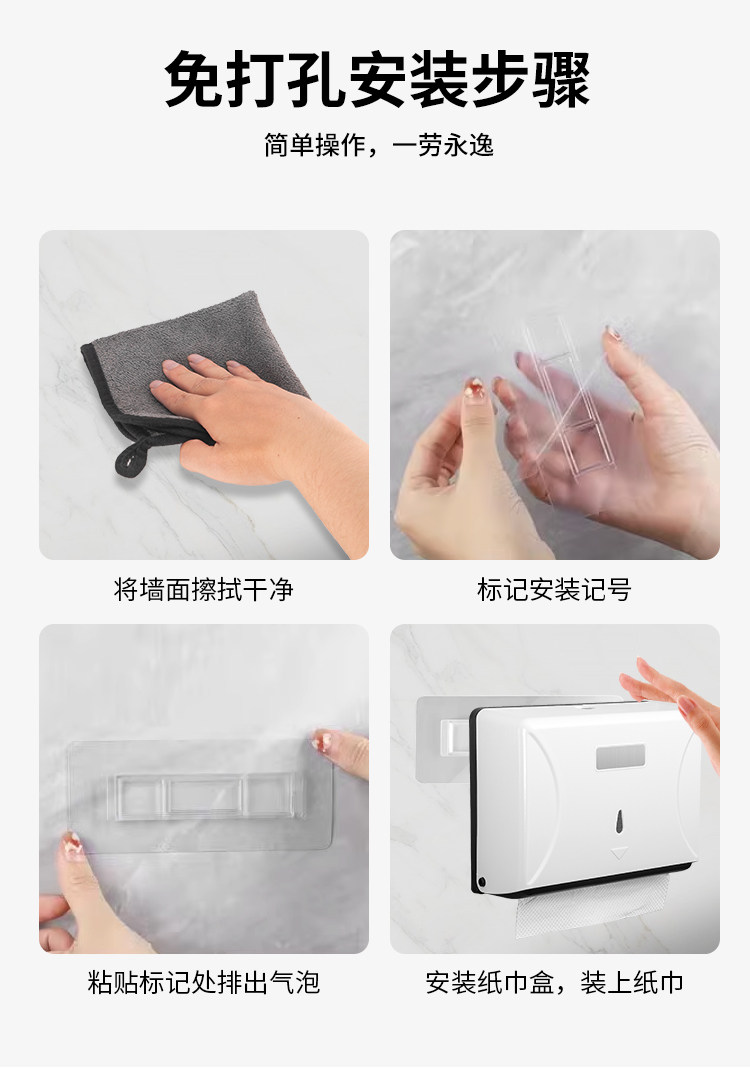 免打孔安装步骤

简单操作，一劳永逸

将墙面擦拭干净

标记安装记号

粘贴标记处排出气泡

安装纸巾盒，装上纸巾