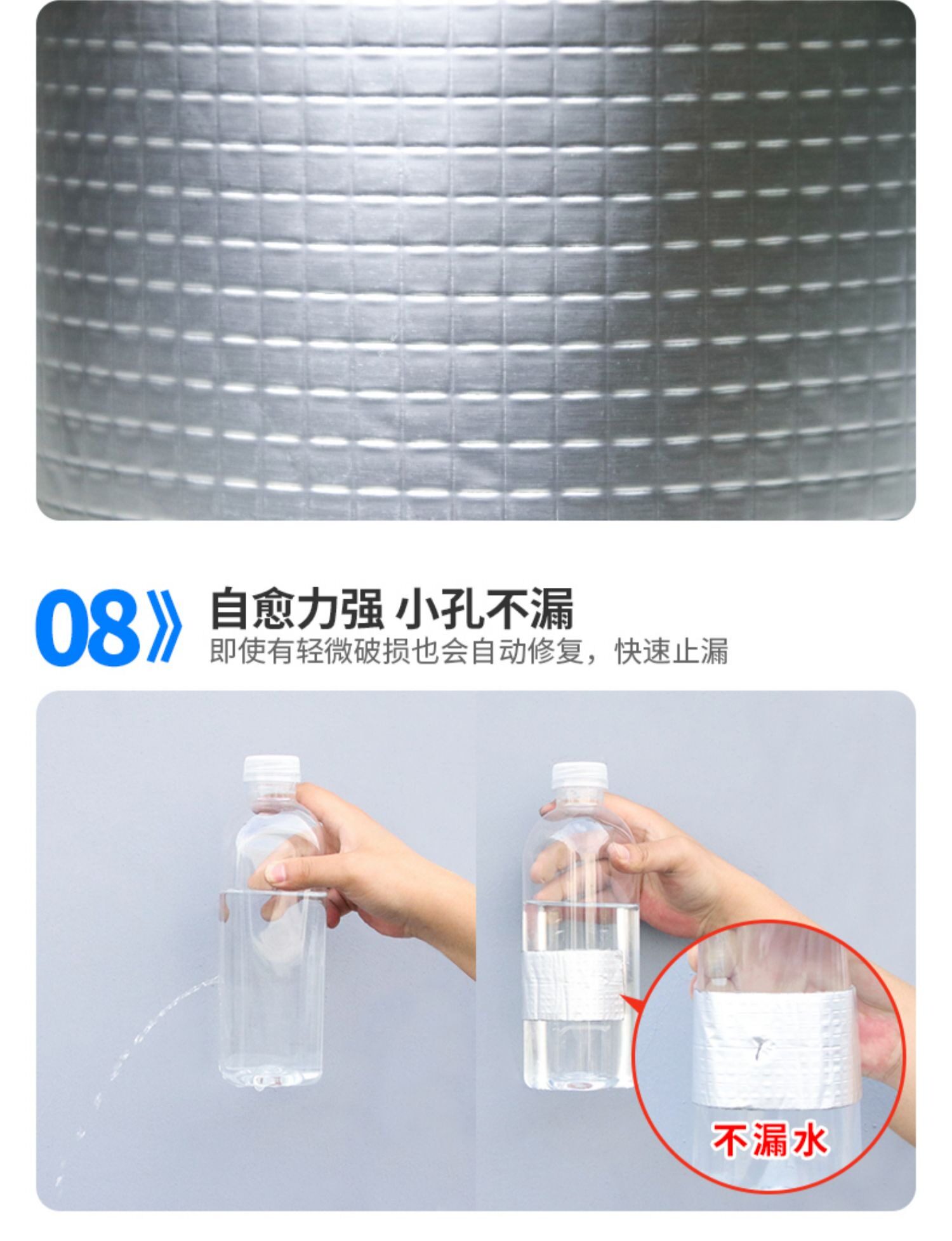 08》 自愈力强 小孔不漏
即使有轻微破损也会自动修复，快速止漏

不漏水