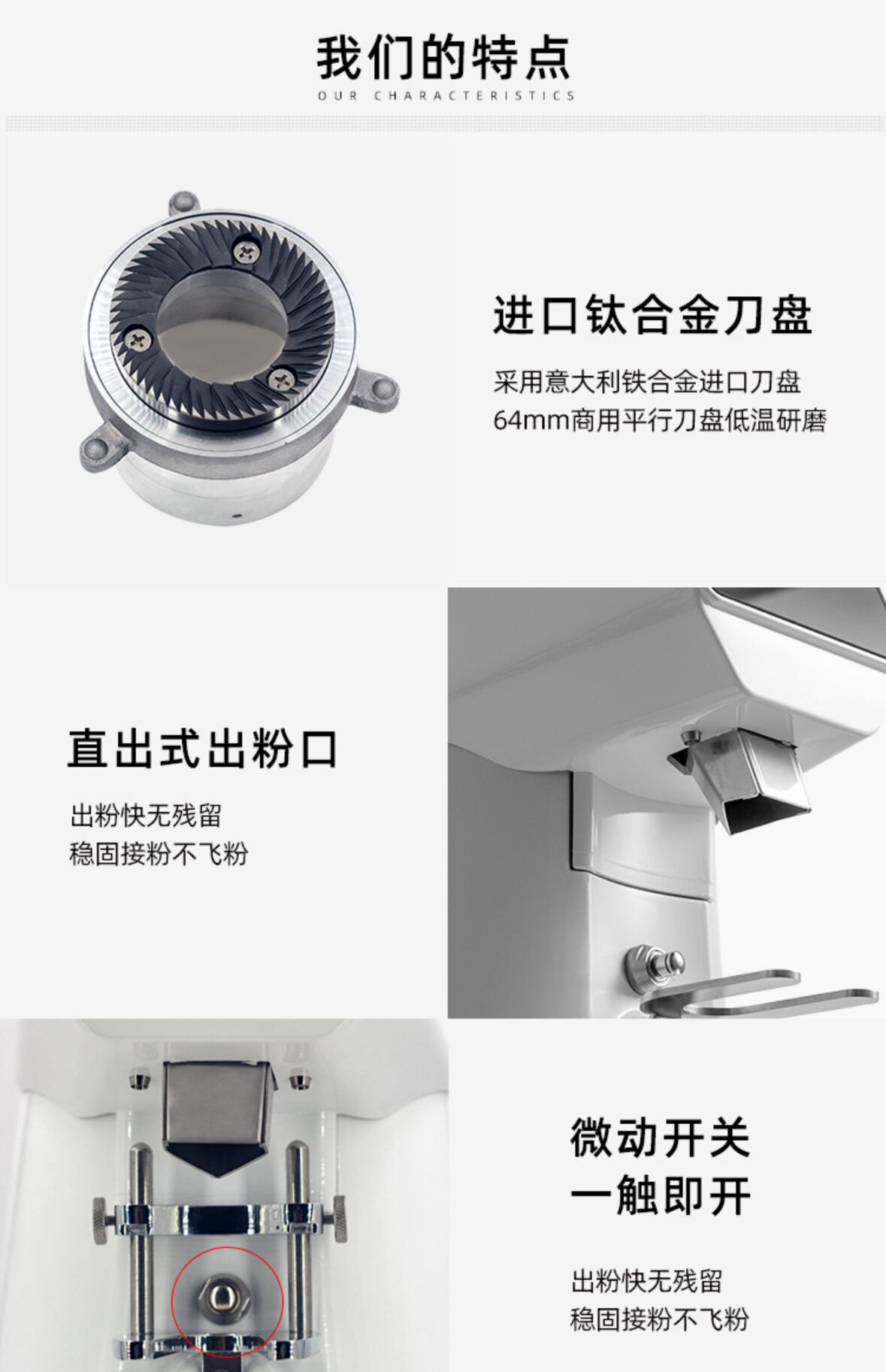 我们的特点
OUR CHARACTERISTICS

进口钛合金刀盘

采用意大利铁合金进口刀盘
64mm商用平行刀盘低温研磨

直出式出粉口

出粉快无残留
稳固接粉不飞粉

微动开关
一触即开

出粉快无残留
稳固接粉不飞粉