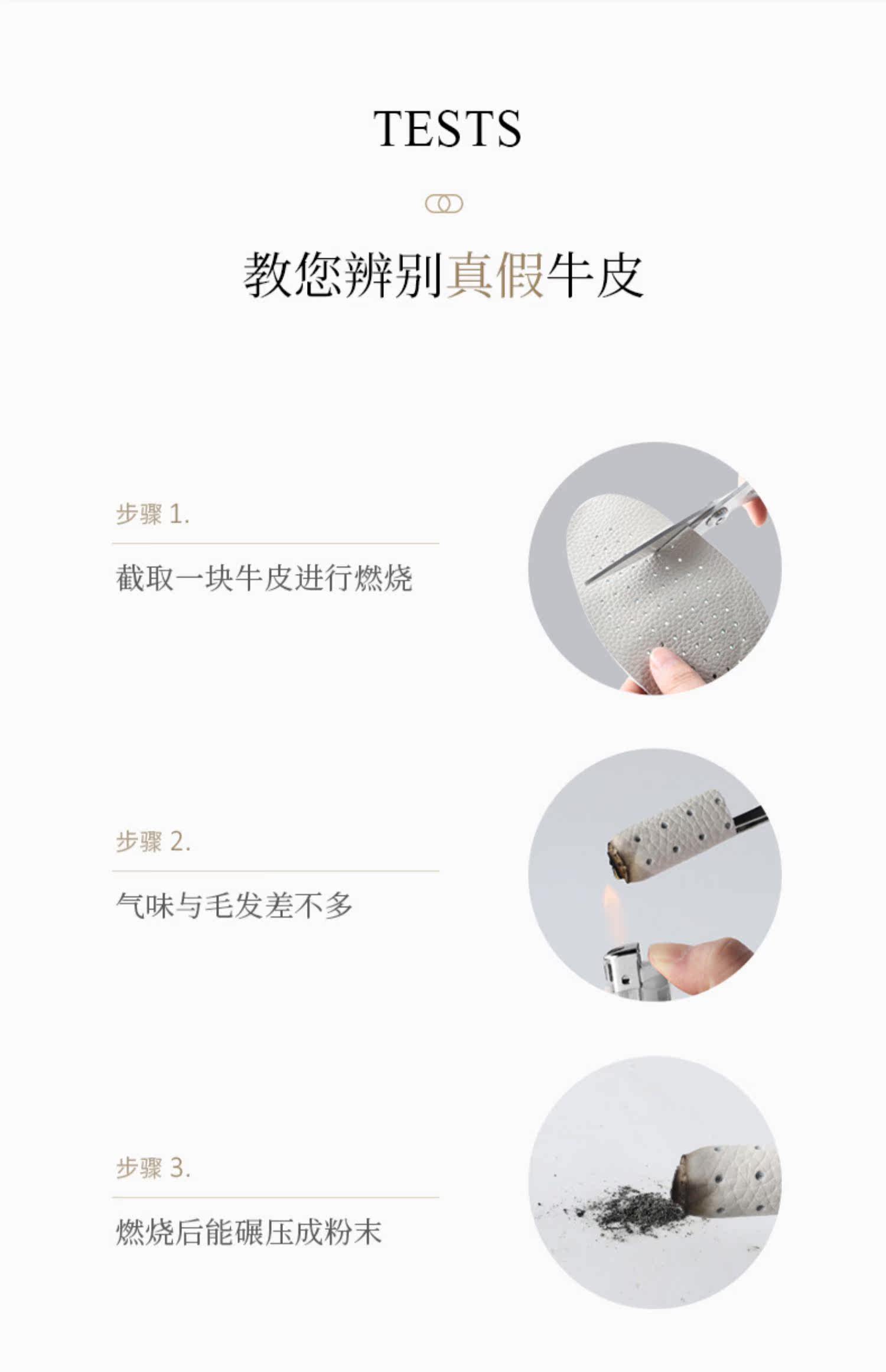 TESTS

教您辨别真假牛皮

步骤 1.

截取一块牛皮进行燃烧

步骤 2.

气味与毛发差不多

步骤 3.

燃烧后能碾压成粉末