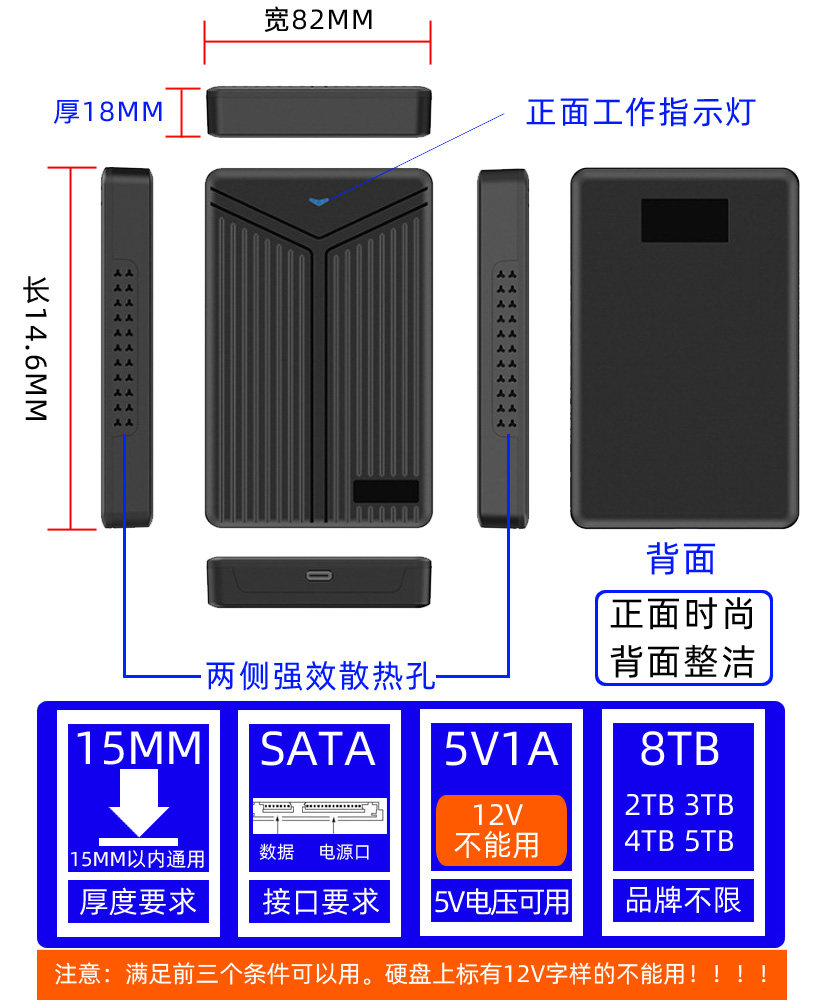 宽82MM

厚18MM

正面工作指示灯

长14.6MM

背面

正面时尚
背面整洁

两侧强效散热孔

15MM
15MM以内通用
厚度要求

SATA
数据 电源口
接口要求

5V1A
12V
不能用
5V电压可用

8TB
2TB 3TB
4TB 5TB
品牌不限

注意：满足前三个条件可以用。硬盘上标有12V字样的不能用！！！！