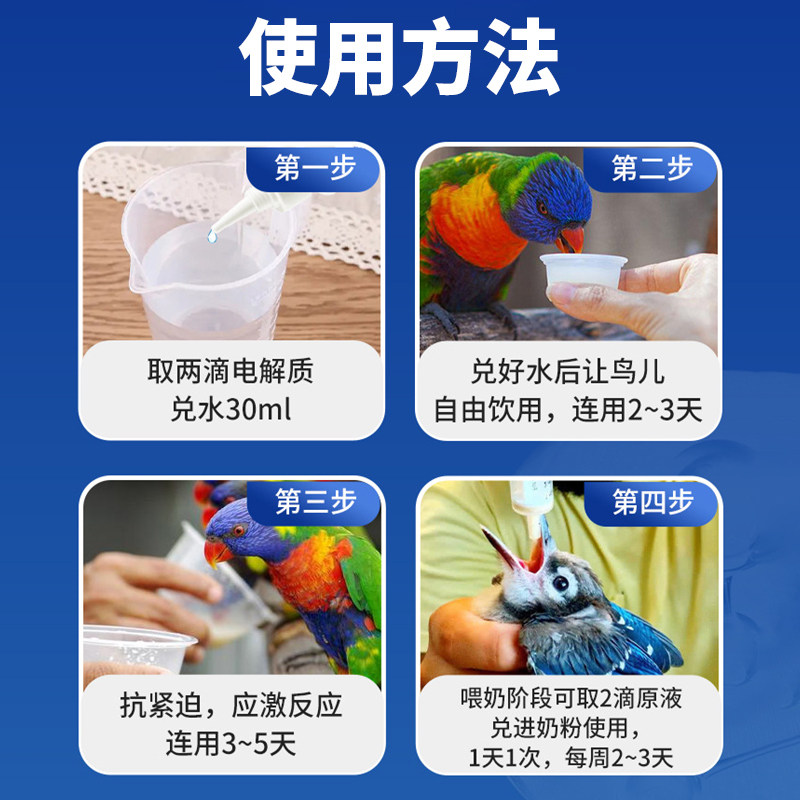 使用方法

第一步

取两滴电解质
兑水30ml

第二步

兑好水后让鸟儿
自由饮用，连用2~3天

第三步

抗紧迫，应激反应
连用3~5天

第四步

喂奶阶段可取2滴原液
兑进奶粉使用，
1天1次，每周2~3天