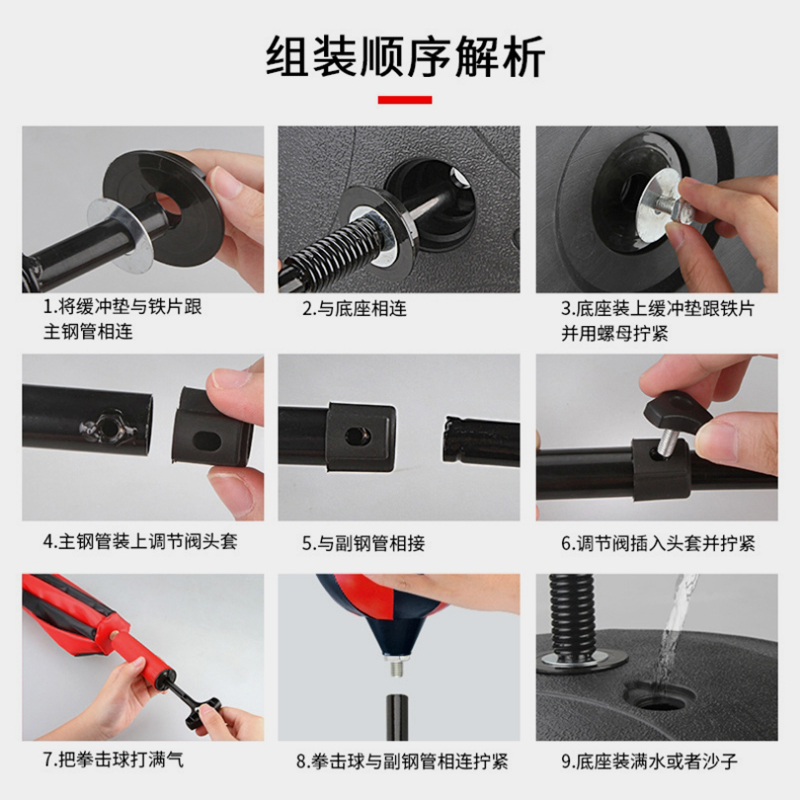 组装顺序解析

1.将缓冲垫与铁片跟主钢管相连

2.与底座相连

3.底座装上缓冲垫跟铁片并用螺母拧紧

4.主钢管装上调节阀头套

5.与副钢管相接

6.调节阀插入头套并拧紧

7.把拳击球打满气

8.拳击球与副钢管相连拧紧

9.底座装满水或者沙子