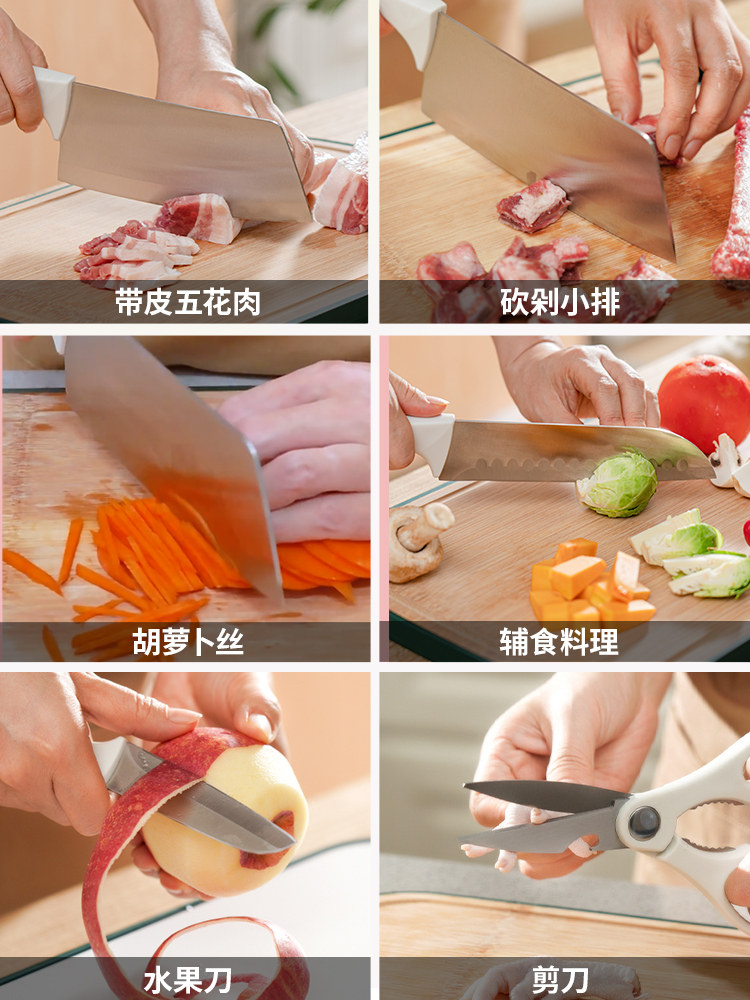 带皮五花肉

砍剁小排

胡萝卜丝

辅食料理

水果刀

剪刀