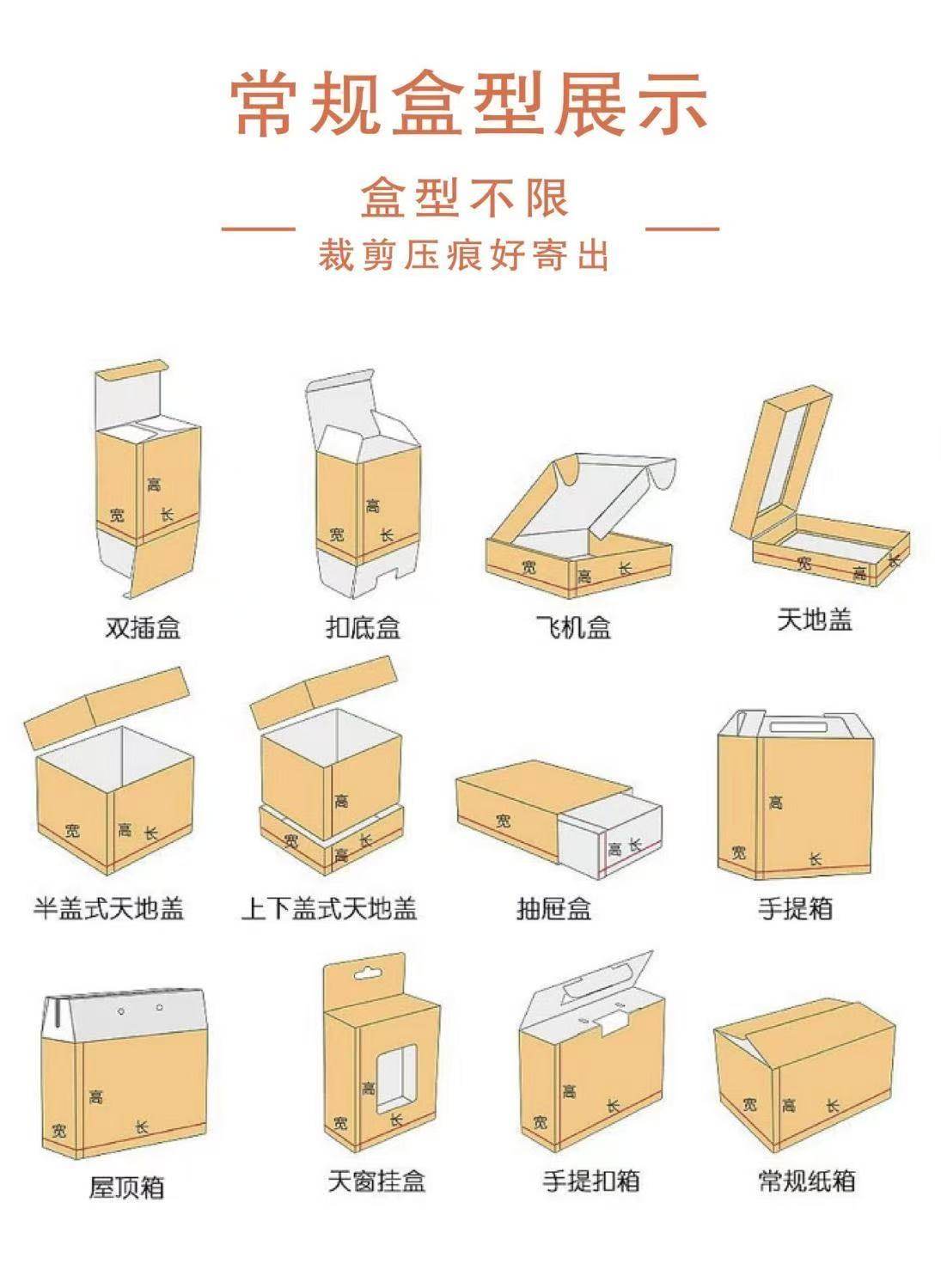 常规盒型展示

盒型不限
裁剪压痕好寄出

高
宽 长
双插盒

高
宽 长
扣底盒

宽 高 长
飞机盒

宽 高 长
天地盖

宽 高 长
半盖式天地盖

高
宽 长
高
上下盖式天地盖

宽
高 长
抽屉盒

高
宽 长
手提箱

高
宽 长
屋顶箱

高
宽 长
天窗挂盒

高
宽 长
手提扣箱

宽 高 长
常规纸箱