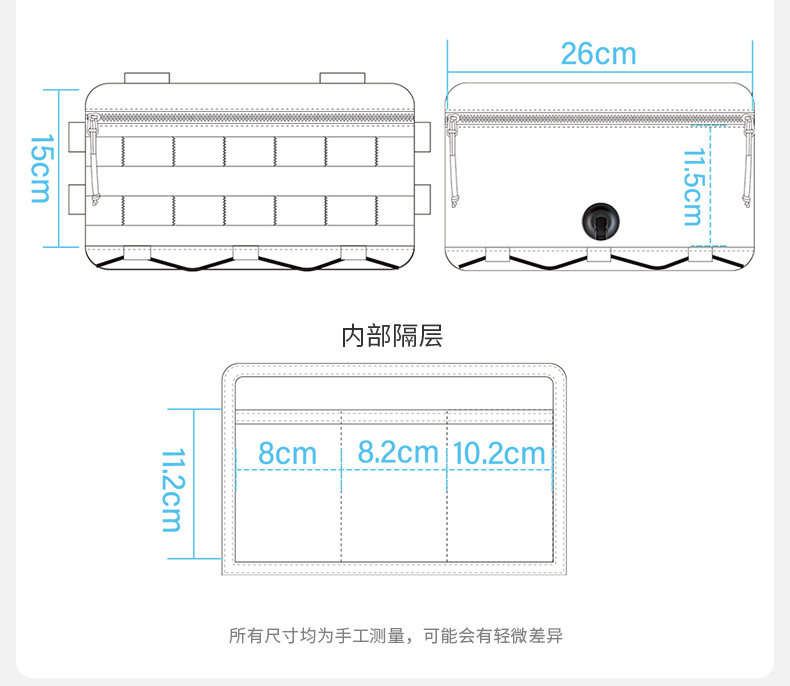 15cm

26cm

11.5cm

内部隔层

11.2cm

8cm

8.2cm

10.2cm

所有尺寸均为手工测量，可能会有轻微差异