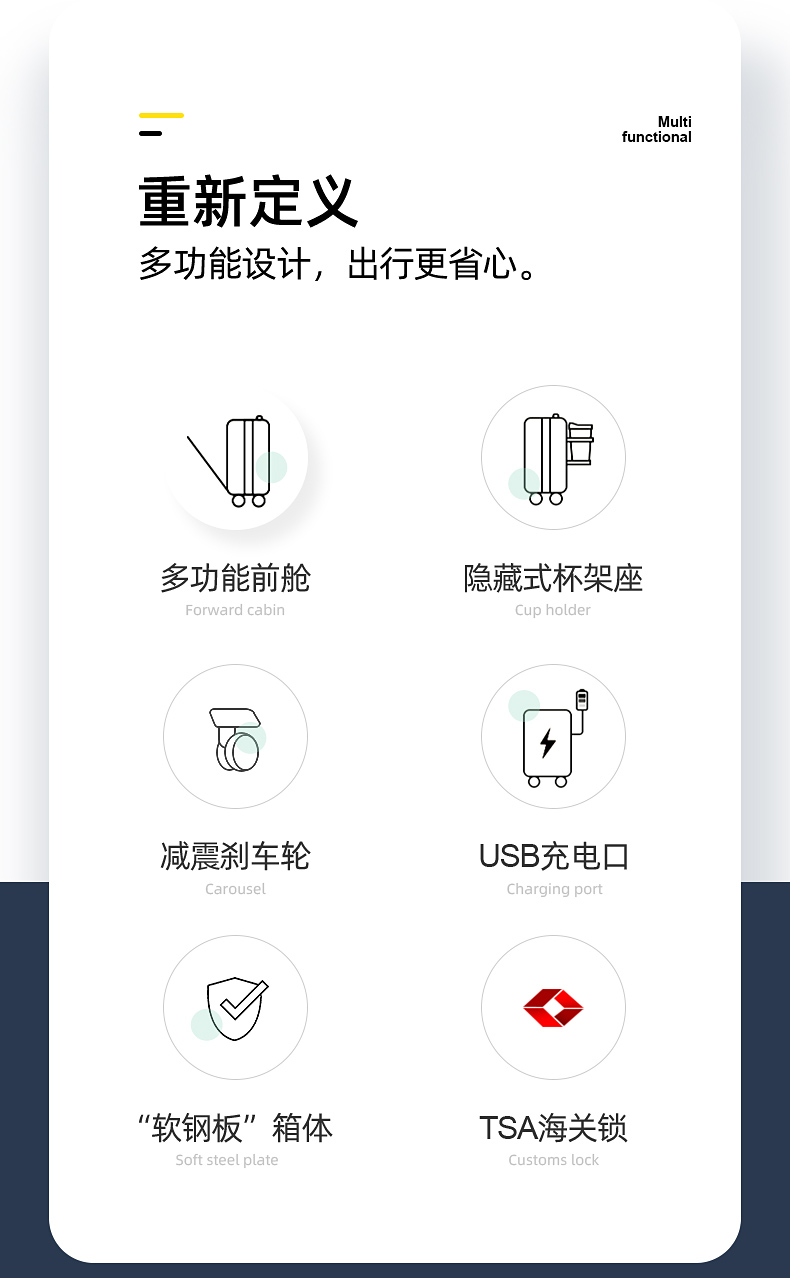 Multi
functional

重新定义

多功能设计，出行更省心。

多功能前舱
Forward cabin

隐藏式杯架座
Cup holder

减震刹车轮
Carousel

USB充电口
Charging port

“软钢板”箱体
Soft steel plate

TSA海关锁
Customs lock