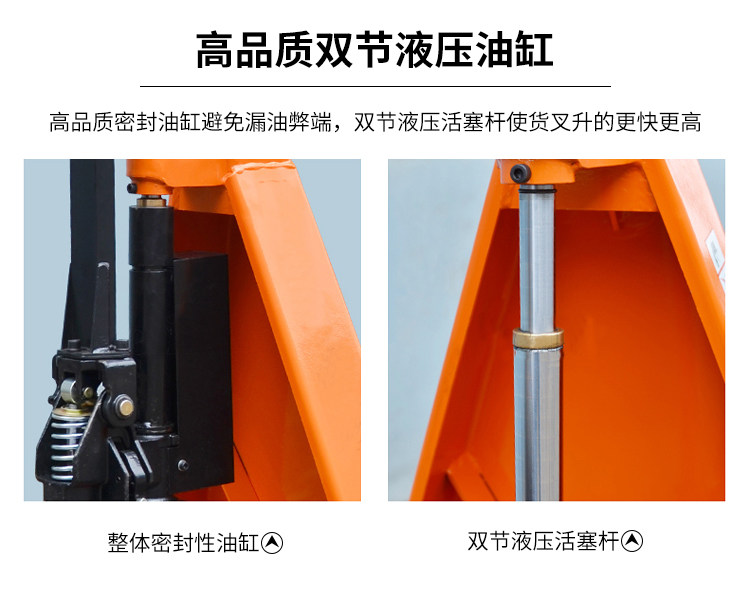 高品质双节液压油缸

高品质密封油缸避免漏油弊端，双节液压活塞杆使货叉升的更快更高

整体密封性油缸

双节液压活塞杆