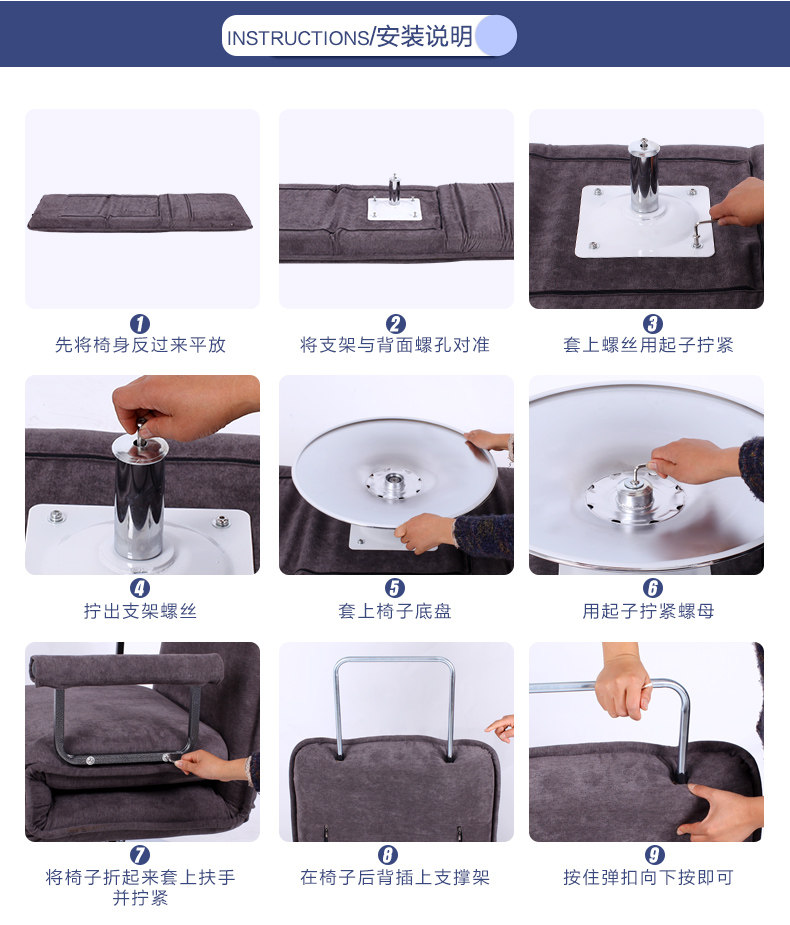 INSTRUCTIONS/安装说明

1
先将椅身反过来平放

2
将支架与背面螺孔对准

3
套上螺丝用起子拧紧

4
拧出支架螺丝

5
套上椅子底盘

6
用起子拧紧螺母

7
将椅子折起来套上扶手并拧紧

8
在椅子后背插上支撑架

9
按住弹扣向下按即可