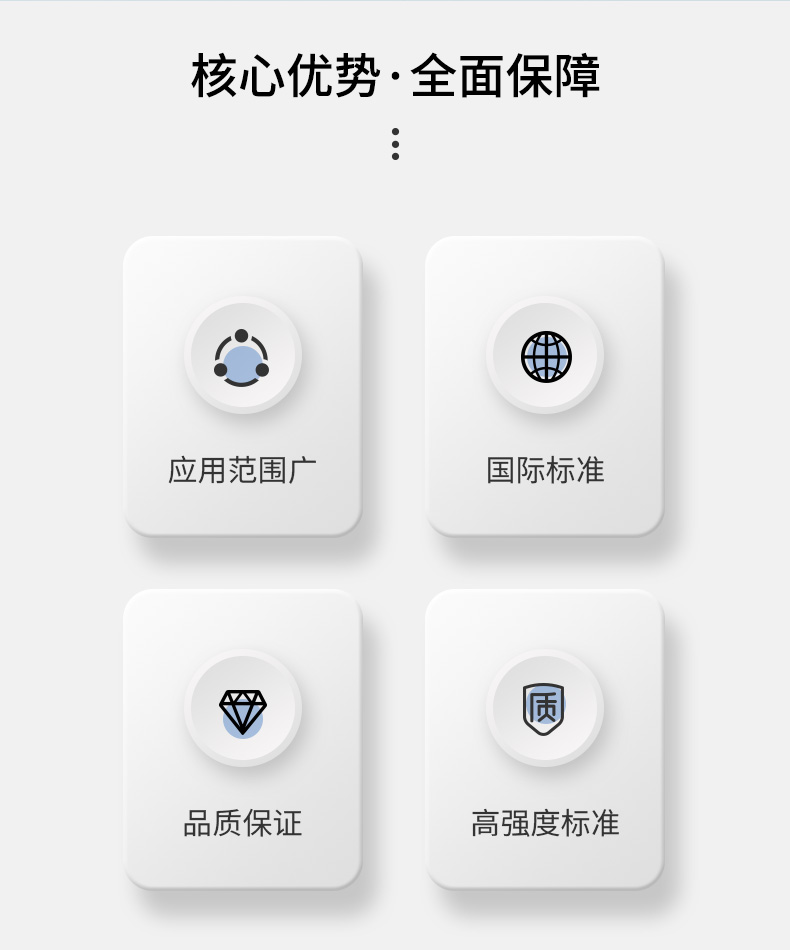 核心优势·全面保障

应用范围广

国际标准

品质保证

质

高强度标准