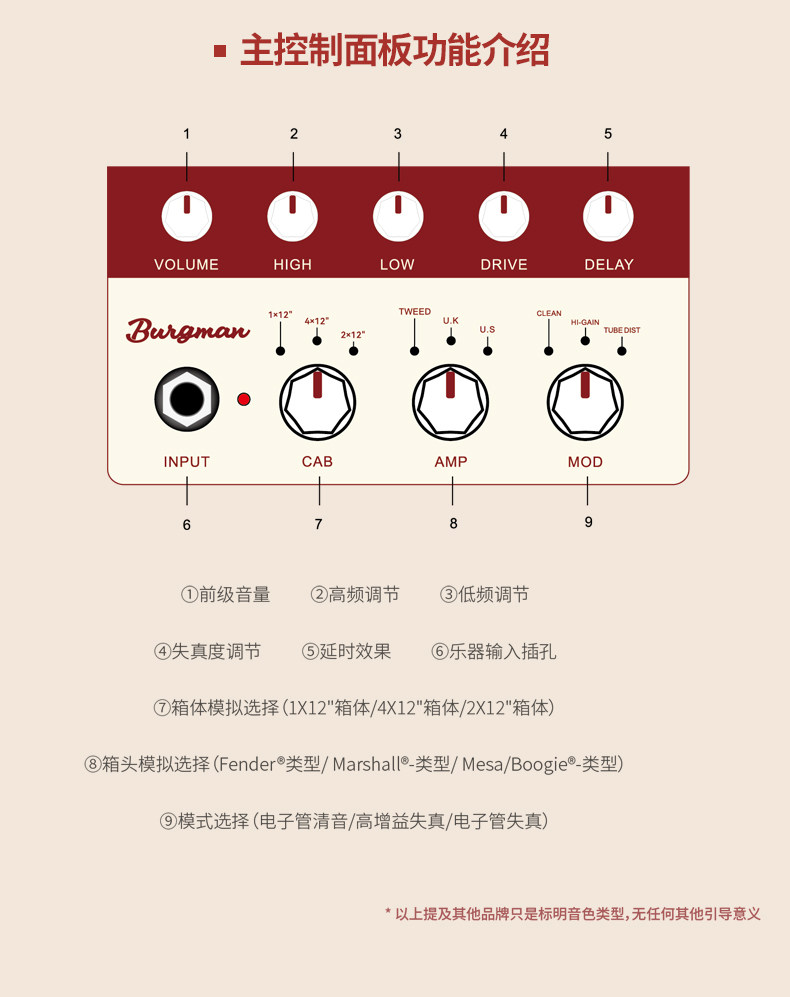 主控制面板功能介绍

1 2 3 4 5

VOLUME HIGH LOW DRIVE DELAY

Burgman

1×12" 4×12" 2×12"

TWEED U.K U.S

CLEAN HI-GAIN TUBE DIST

INPUT CAB AMP MOD

6 7 8 9

①前级音量 ②高频调节 ③低频调节

④失真度调节 ⑤延时效果 ⑥乐器输入插孔

⑦箱体模拟选择(1X12"箱体/4X12"箱体/2X12"箱体)

⑧箱头模拟选择(Fender®类型/ Marshall®-类型/ Mesa/Boogie®-类型)

⑨模式选择(电子管清音/高增益失真/电子管失真)

* 以上提及其他品牌只是标明音色类型,无任何其他引导意义