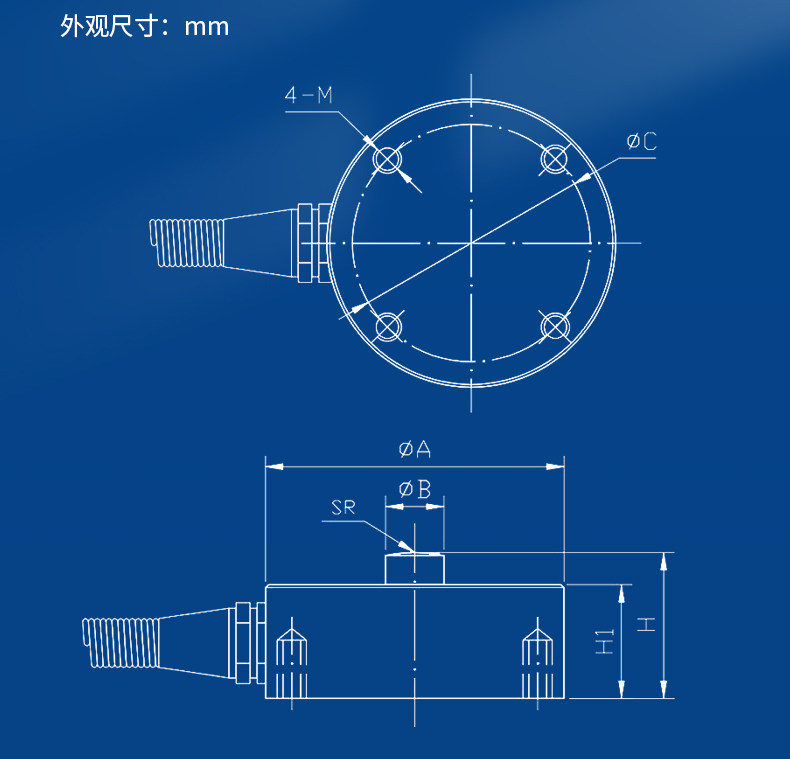 外观尺寸：mm

4-M

ØC

ØA

ØB

SR

H1

H