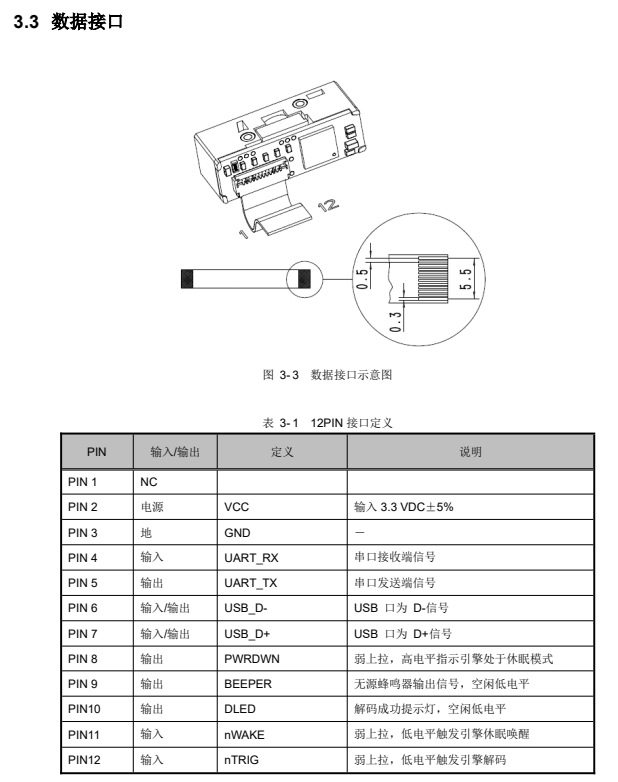 3.3 数据接口

1

12

0.5

0.3

5.5

图 3-3 数据接口示意图

表 3-1 12PIN 接口定义

| PIN | 输入/输出 | 定义 | 说明 |
|---|---|---|---|
| PIN 1 | NC | | |
| PIN 2 | 电源 | VCC | 输入 3.3 VDC±5% |
| PIN 3 | 地 | GND | — |
| PIN 4 | 输入 | UART_RX | 串口接收端信号 |
| PIN 5 | 输出 | UART_TX | 串口发送端信号 |
| PIN 6 | 输入/输出 | USB_D- | USB 口为 D-信号 |
| PIN 7 | 输入/输出 | USB_D+ | USB 口为 D+信号 |
| PIN 8 | 输出 | PWRDWN | 弱上拉，高电平指示引擎处于休眠模式 |
| PIN 9 | 输出 | BEEPER | 无源蜂鸣器输出信号，空闲低电平 |
| PIN10 | 输出 | DLED | 解码成功提示灯，空闲低电平 |
| PIN11 | 输入 | nWAKE | 弱上拉，低电平触发引擎休眠唤醒 |
| PIN12 | 输入 | nTRIG | 弱上拉，低电平触发引擎解码 |