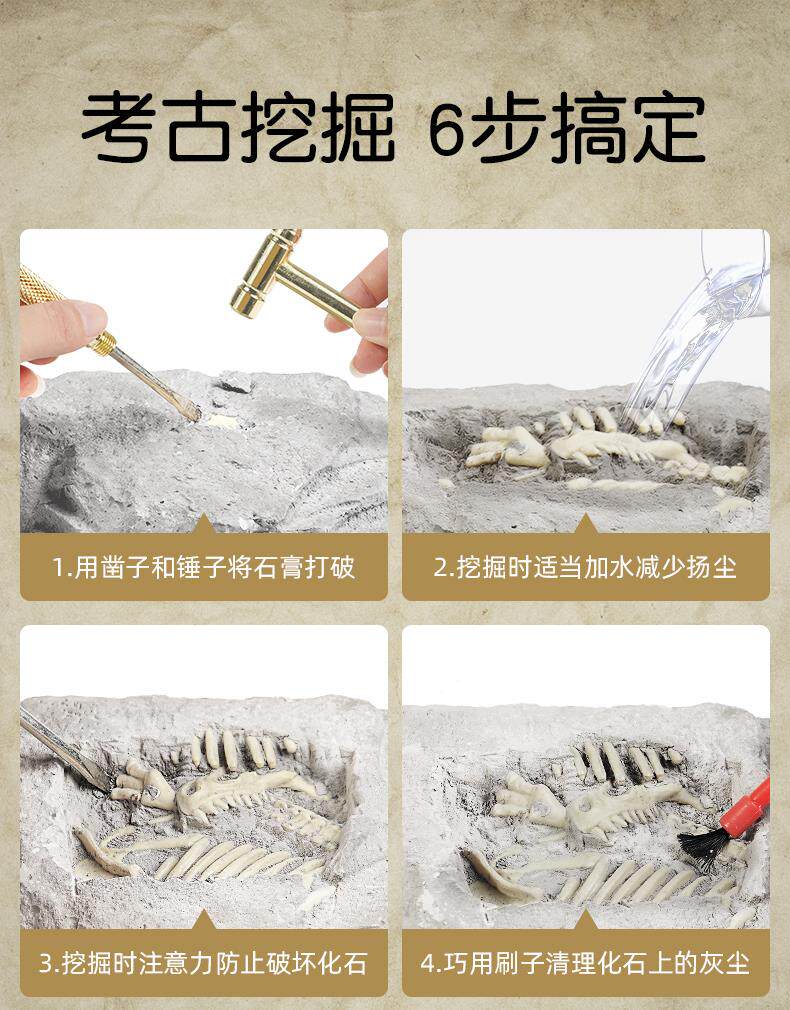 考古挖掘 6步搞定

1.用凿子和锤子将石膏打破

2.挖掘时适当加水减少扬尘

3.挖掘时注意力防止破坏化石

4.巧用刷子清理化石上的灰尘